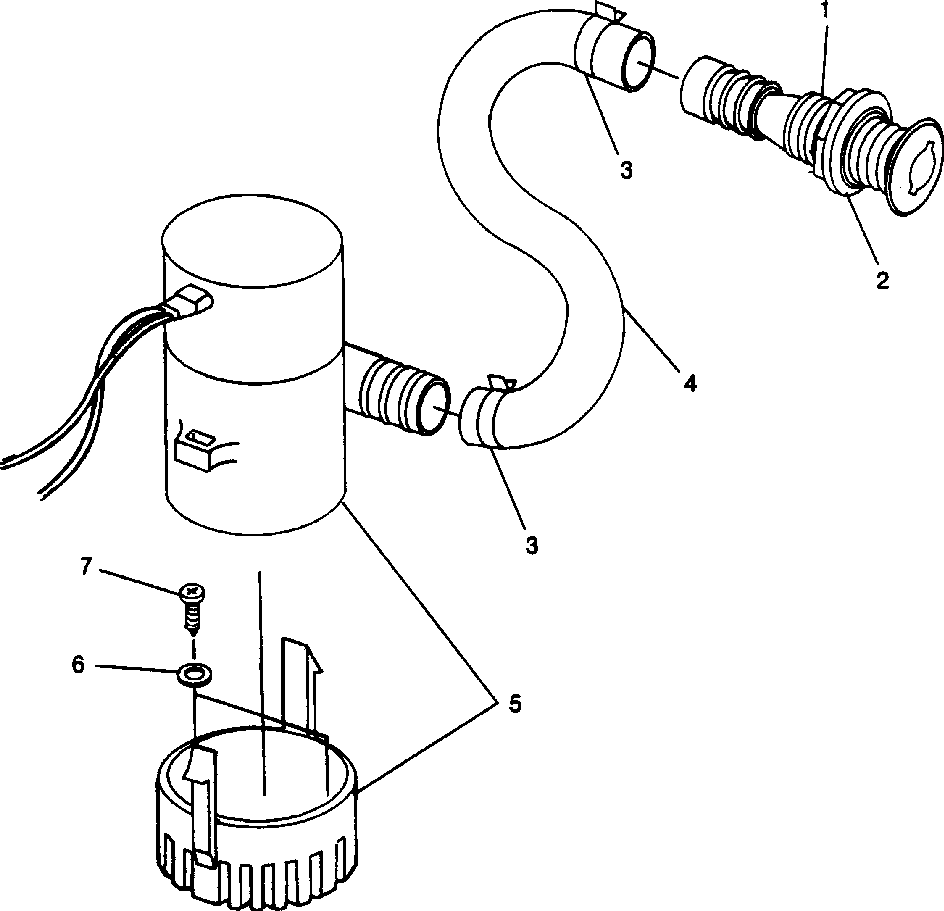 1
3
2
4
3
7
6
5