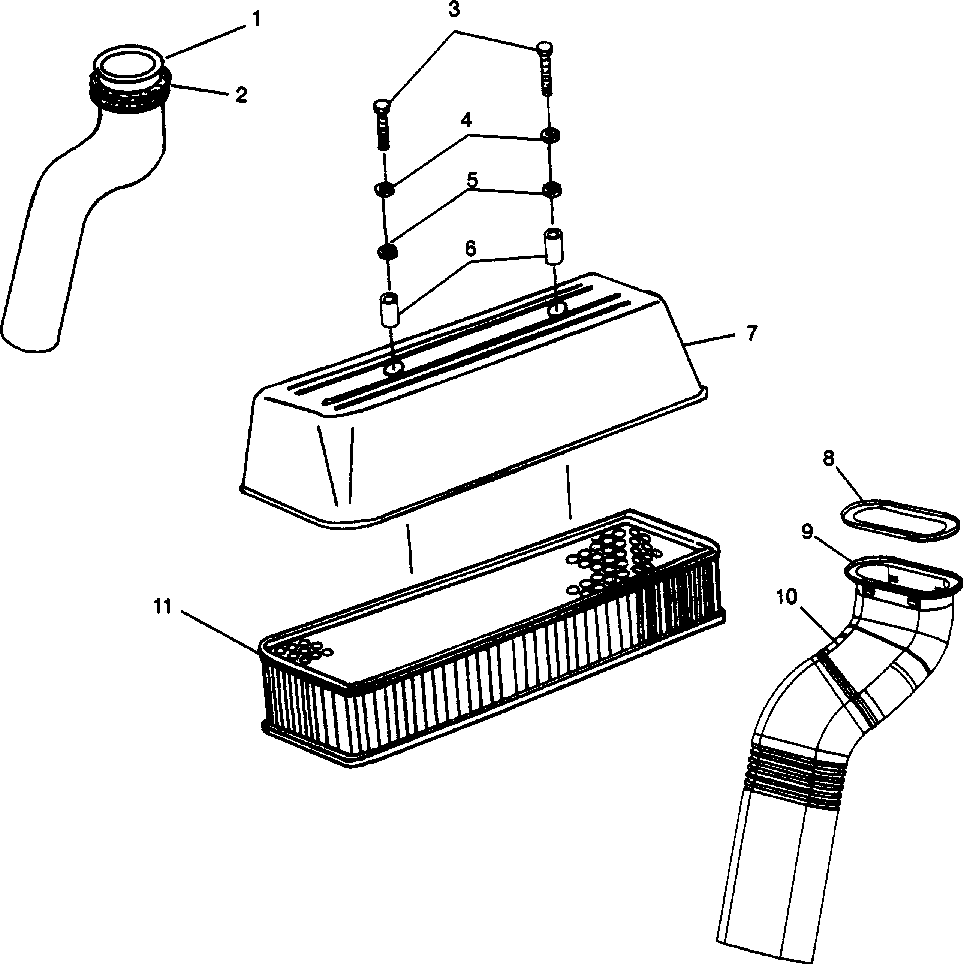 1
2
3
4
5
6
7
8
9
10
11