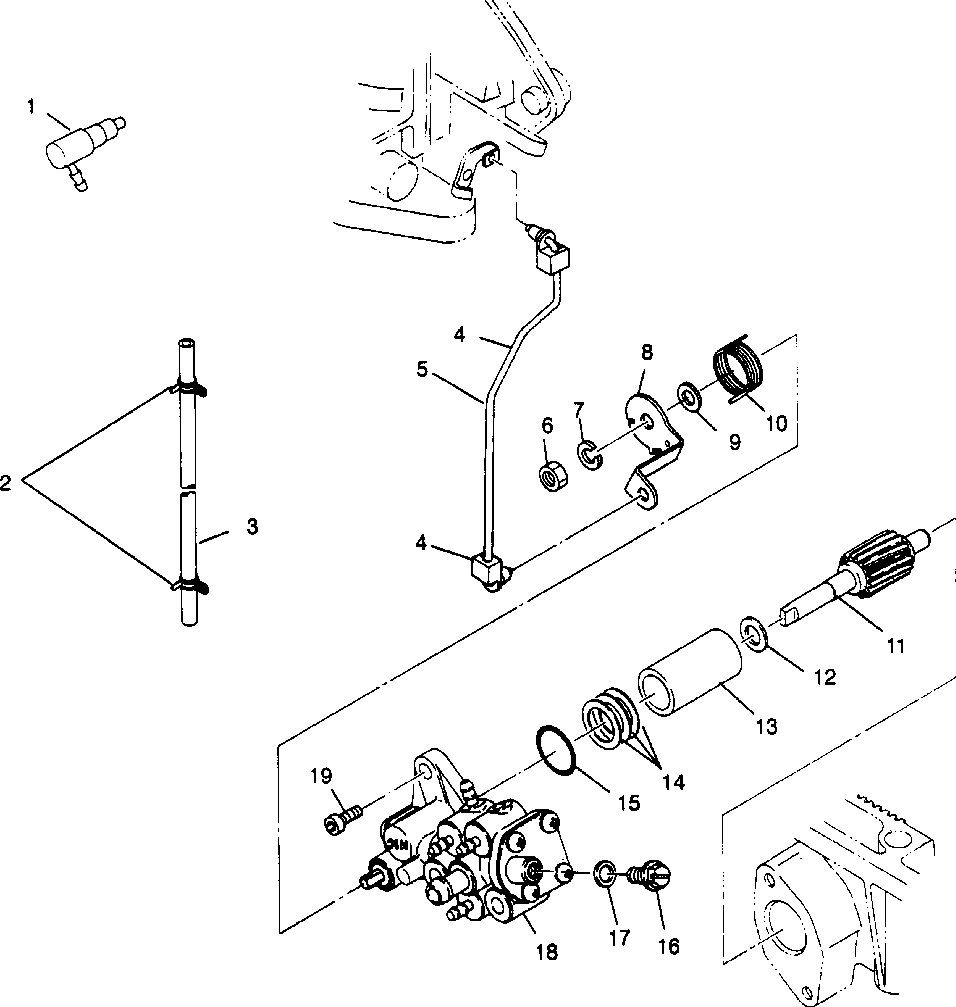 1
2
3
4
5
4
6
7
8
9
10
11
12
13
14
15
19
18
17
16