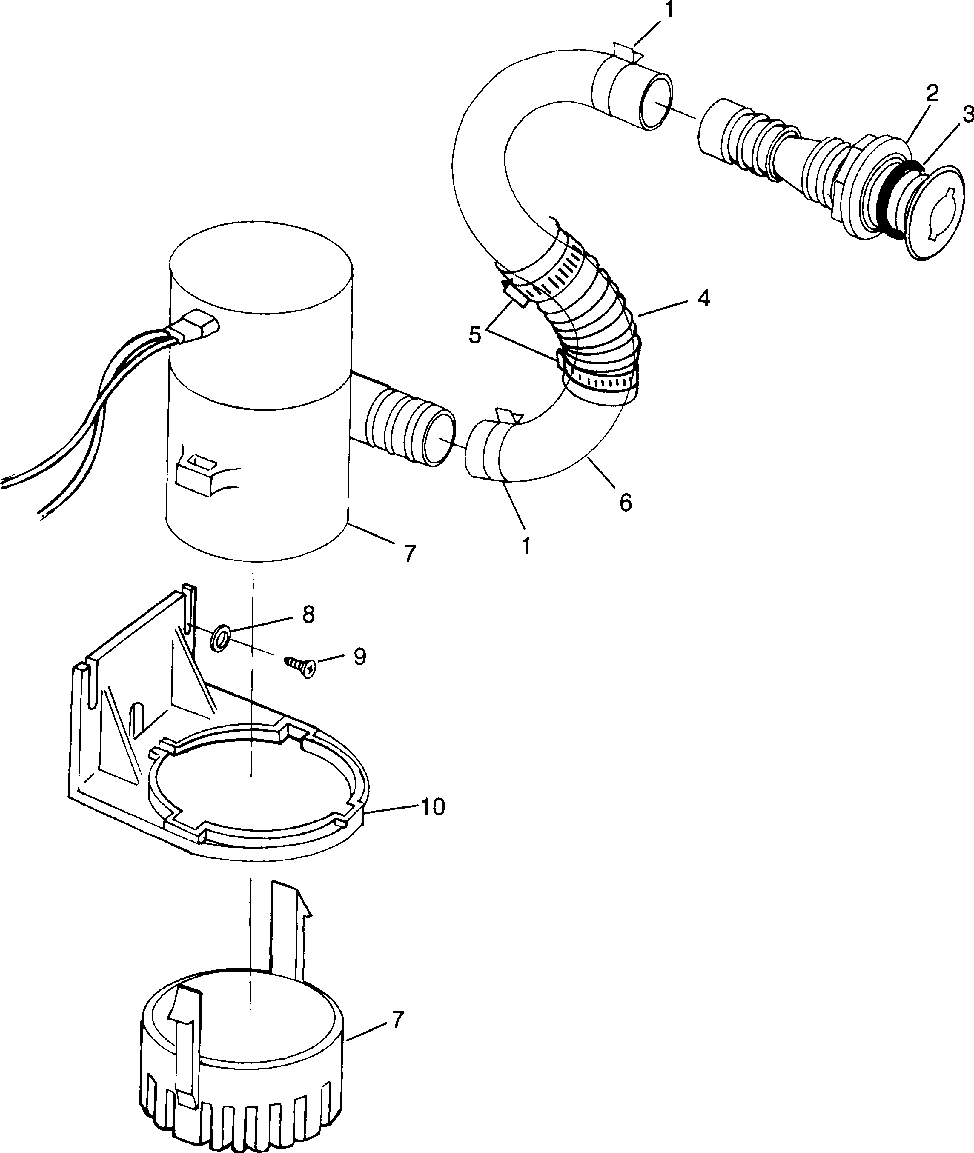 1
2
3
4
5
6
1
7
8
9
10
7