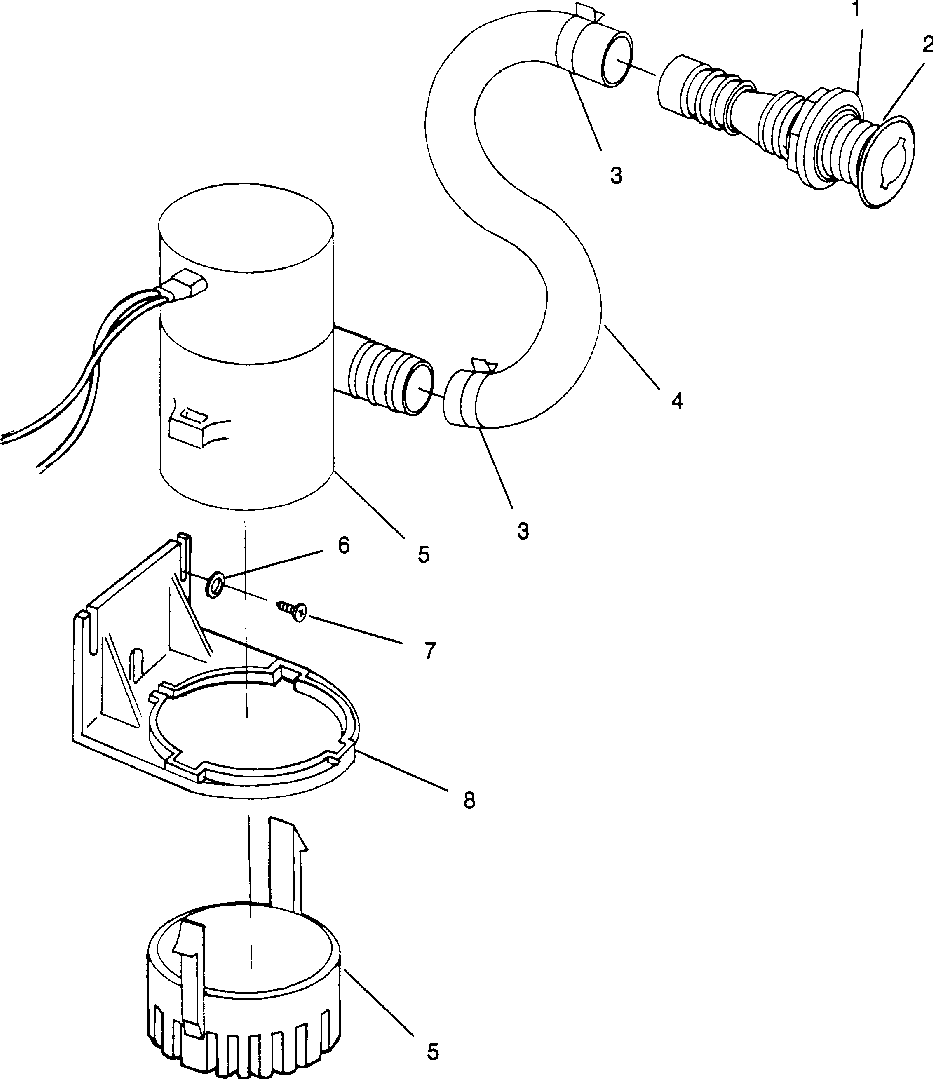 1
2
3
4
3
5
6
7
8
5