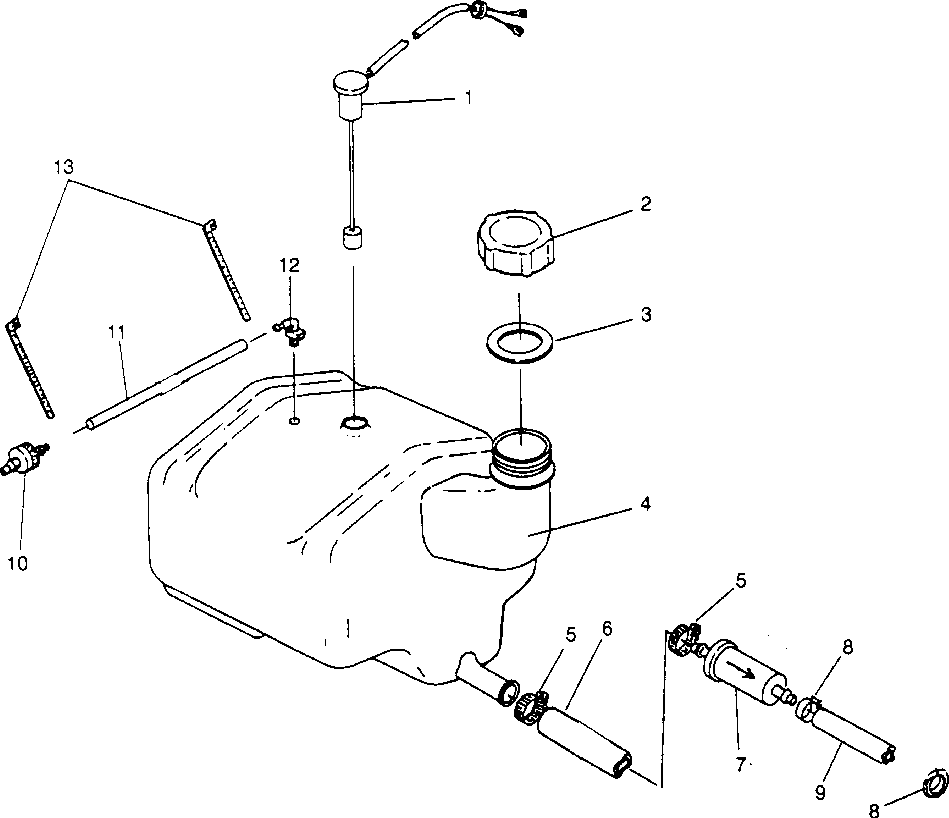 1
13
2
12
3
11
4
10
5
5
6
8
7
9
8