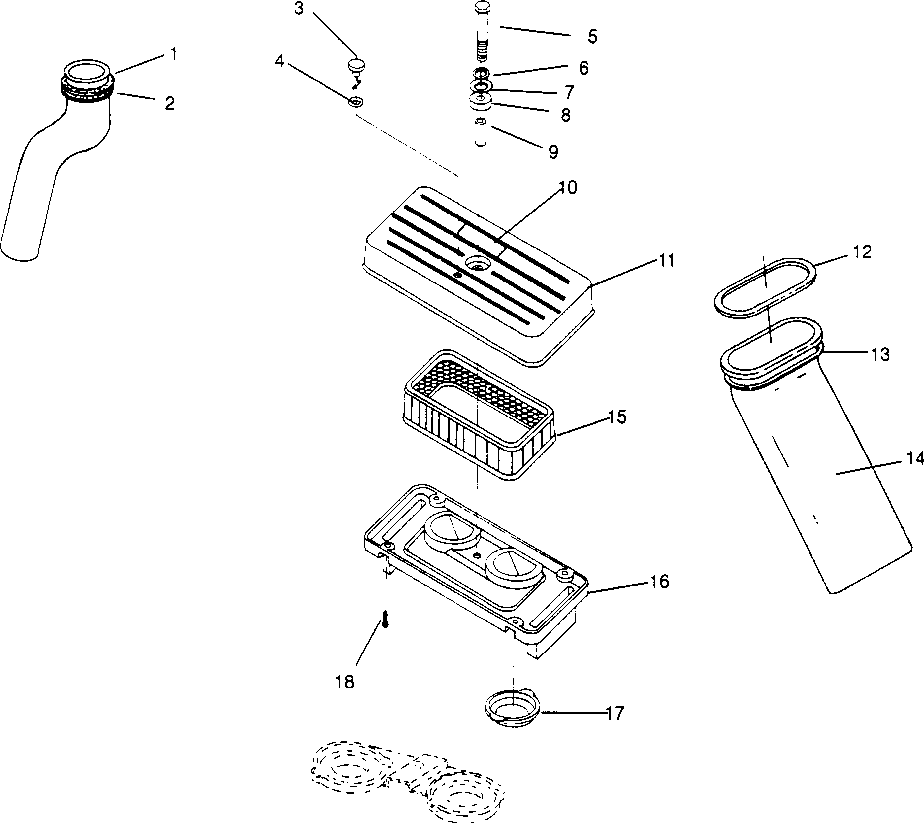 3
5
1
4
6
2
7
8
9
10
11
12
13
15
14
16
18
17