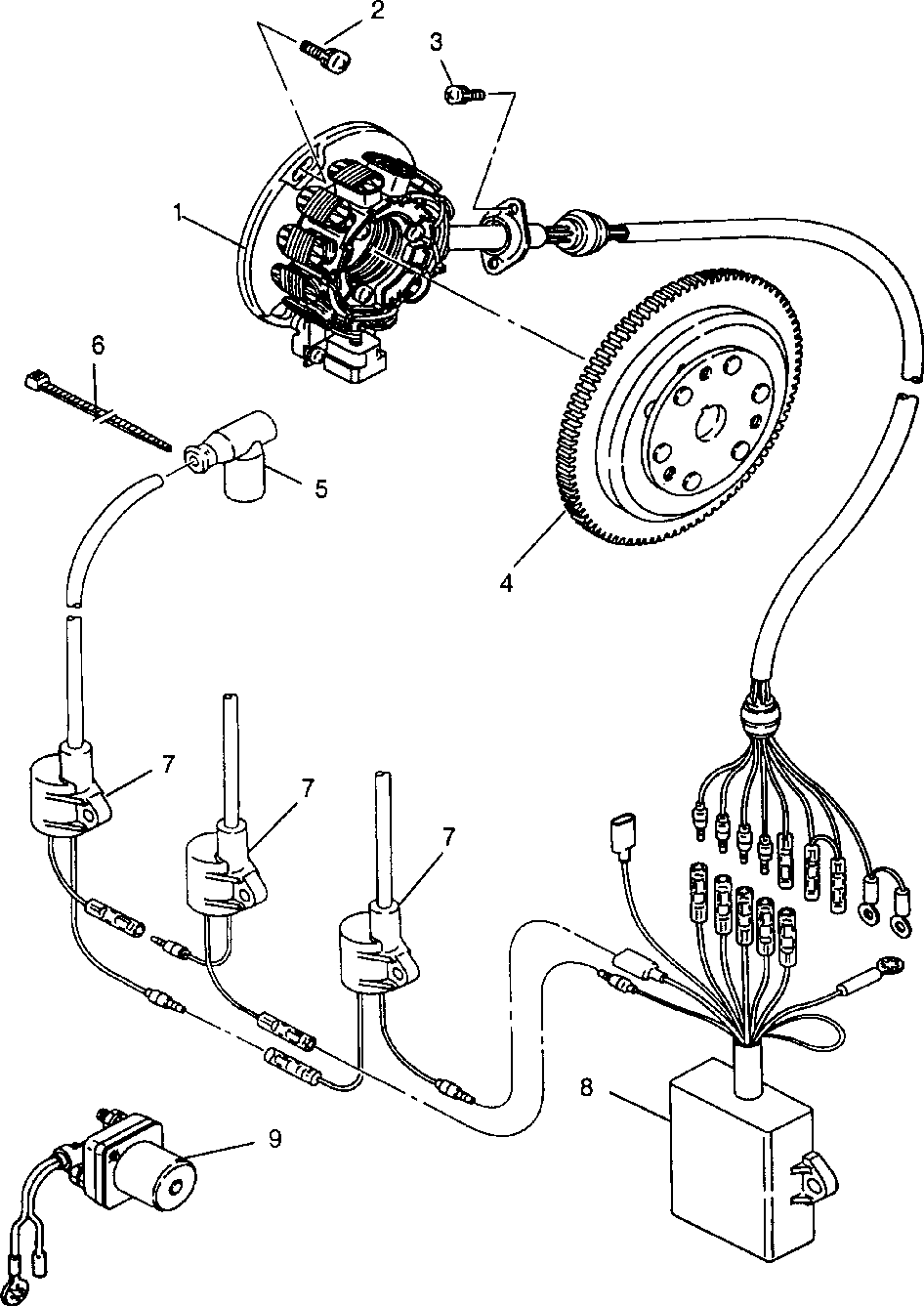 2
3
1
6
5
4
7
7
7
8
9