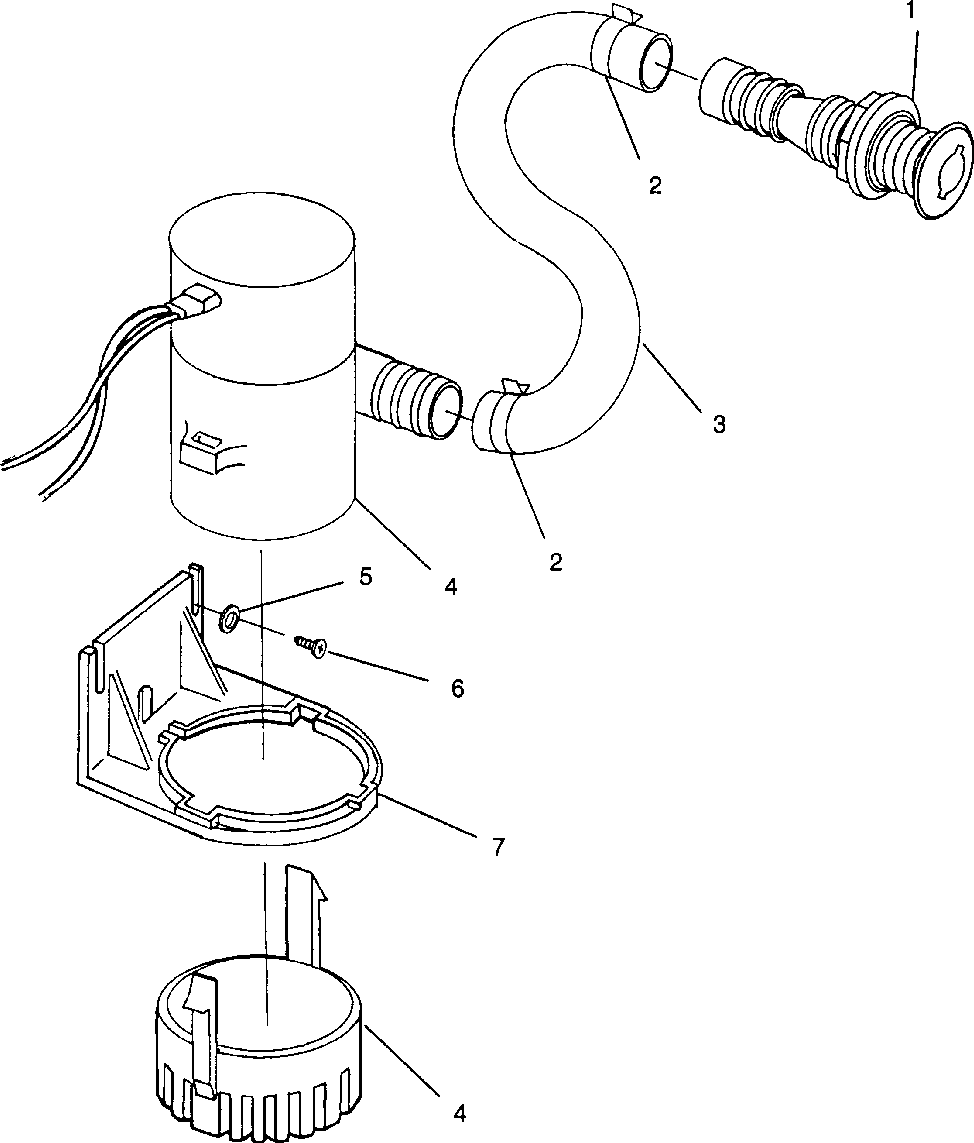 1
2
3
2
4
5
6
7
4