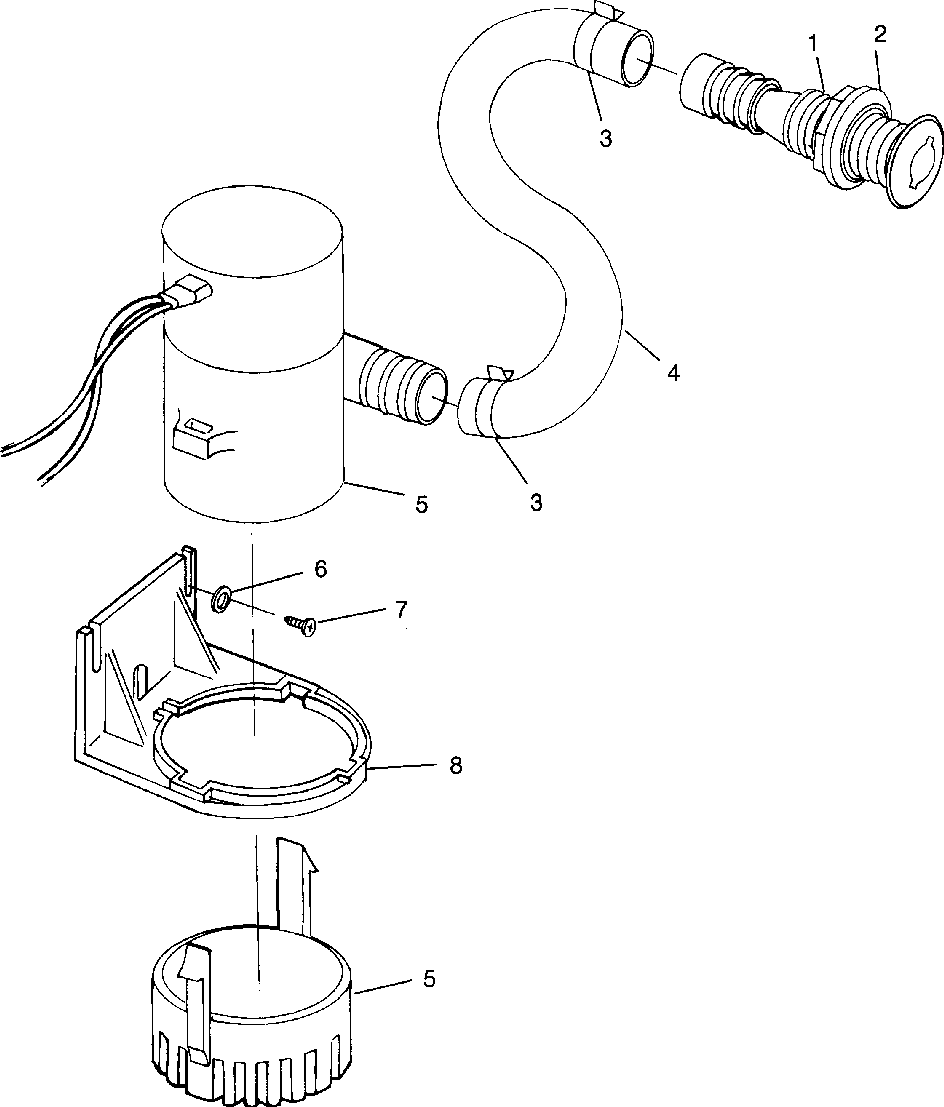 1
2
3
4
3
5
6
7
8
5