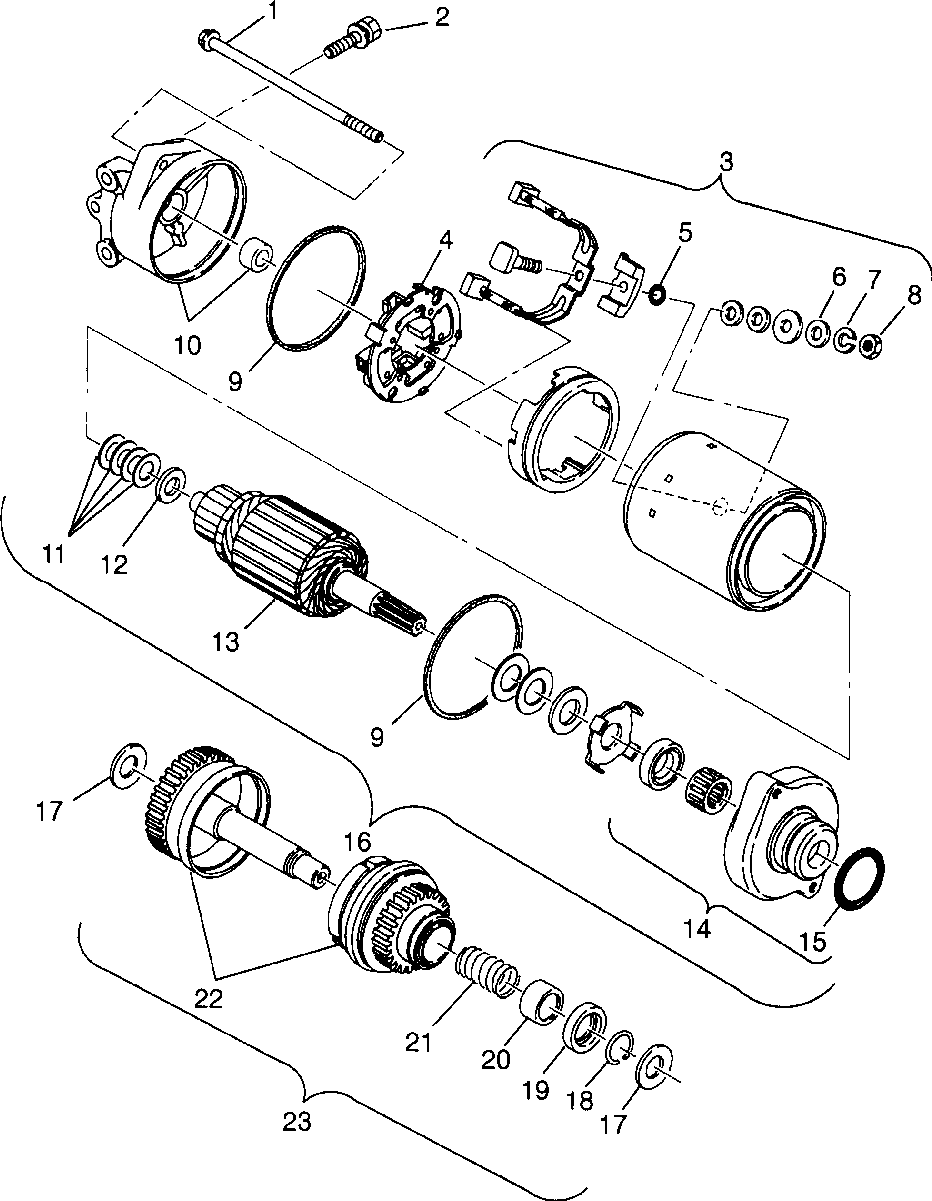 1
2
3
4
5
6
7
8
10
9
11
12
13
9
17
16
14
15
22
21
20
19
18
17
23