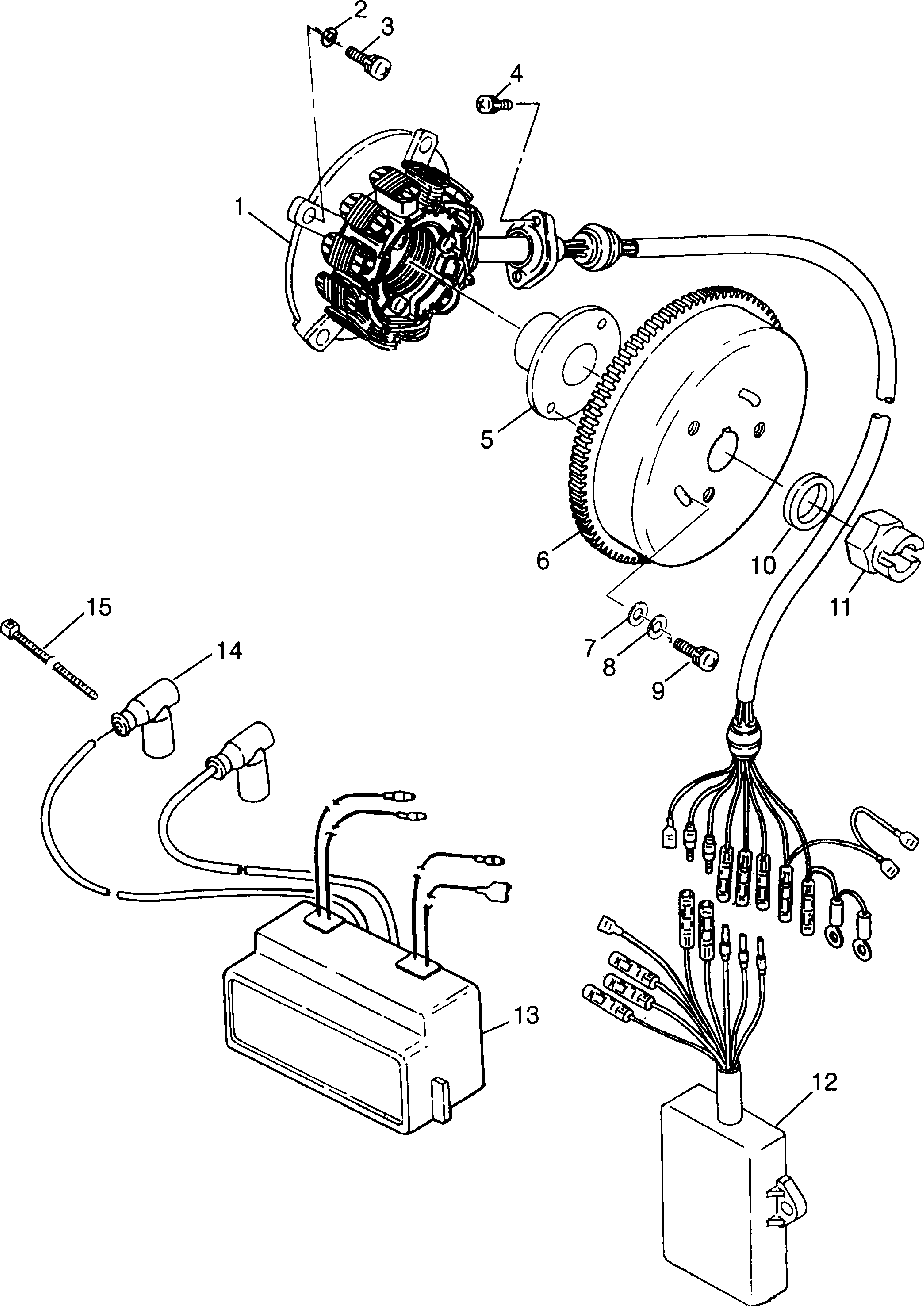 2
3
4
1
5
6
10
11
7
8
9
15
14
13
12