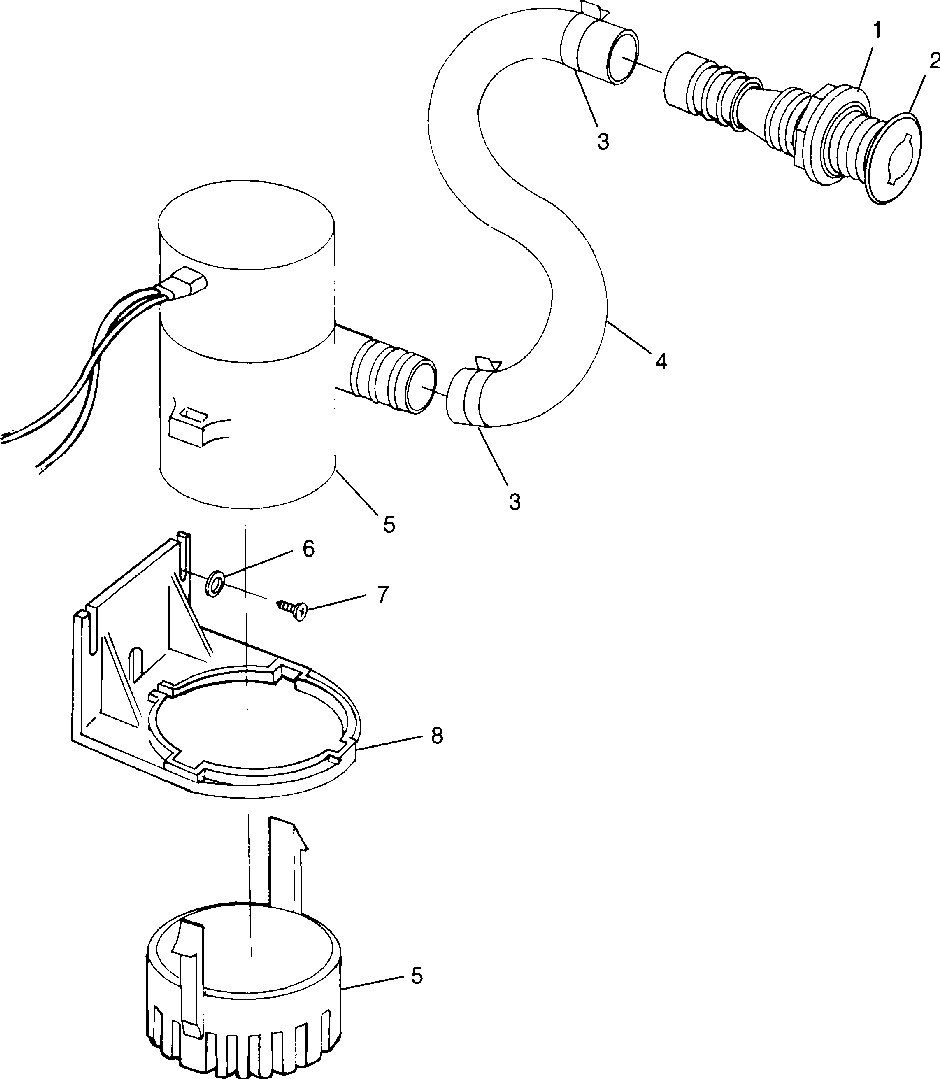 1
2
3
4
3
5
6
7
8
5