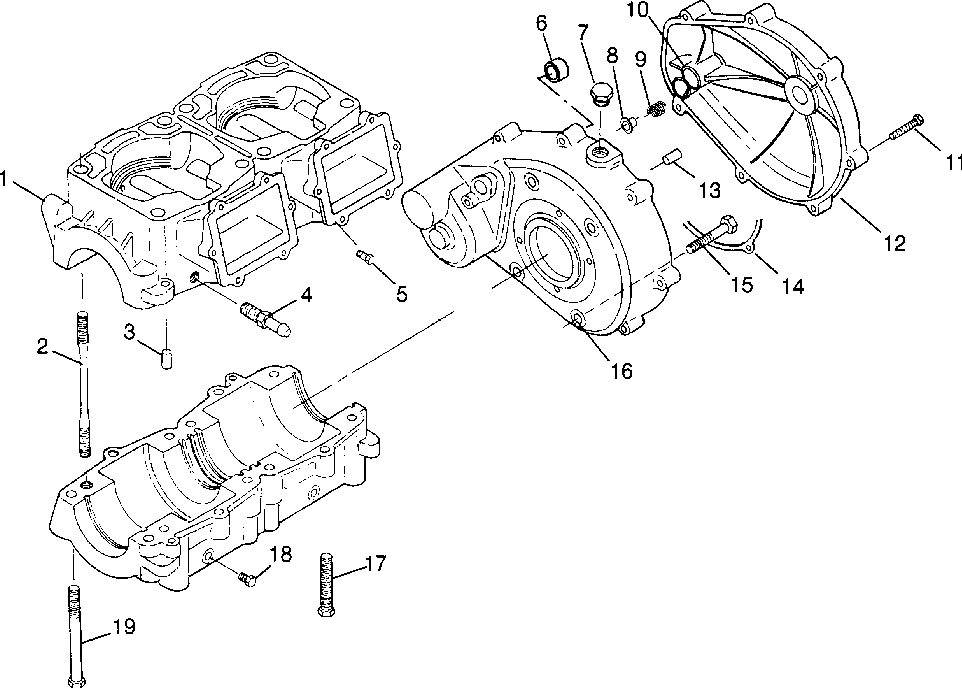 1
2
3
4
5
6
7
8
9
10
11
12
13
14
15
16
17
18
19