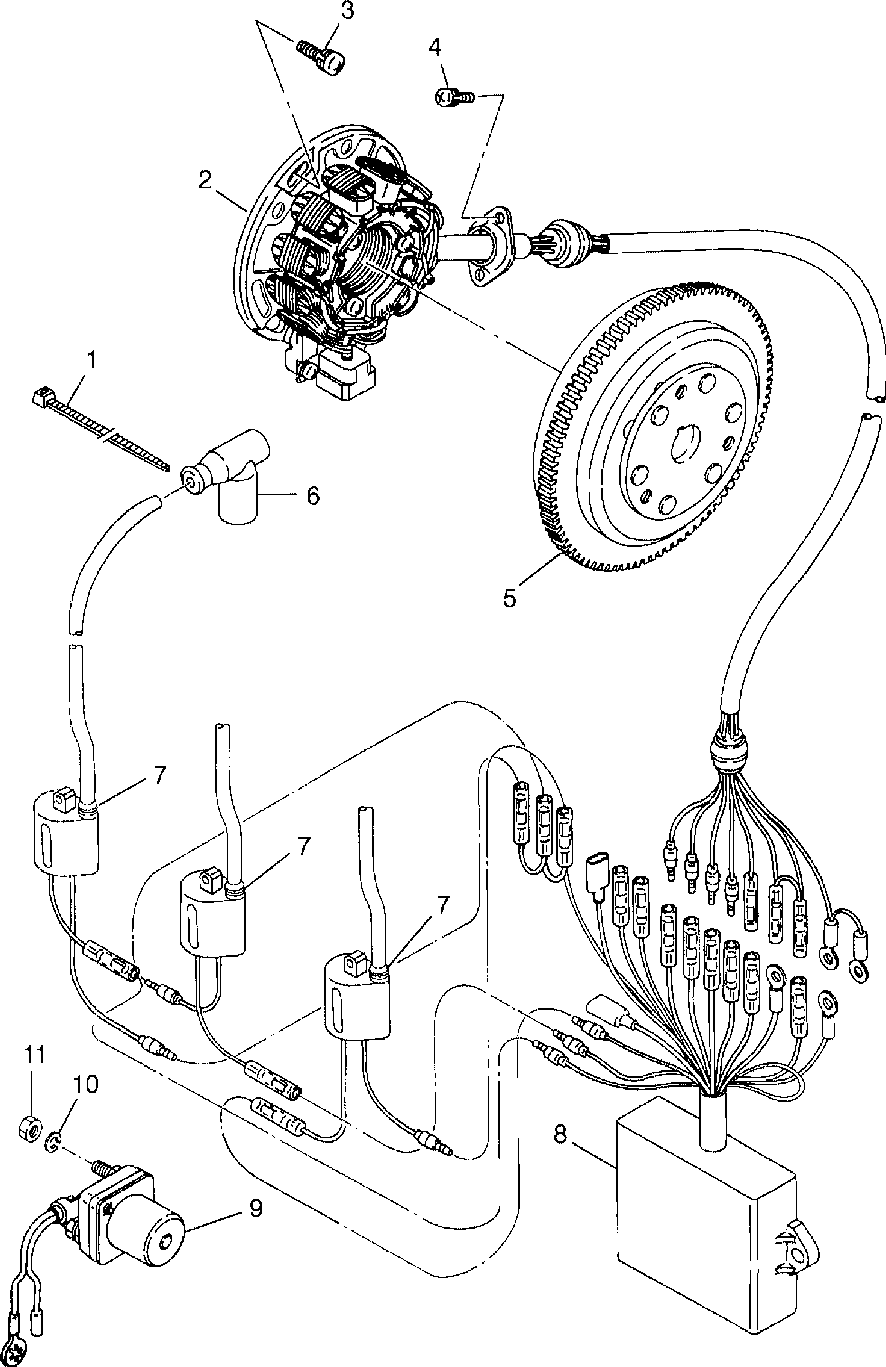 3
4
2
1
6
5
7
7
7
11
10
8
9