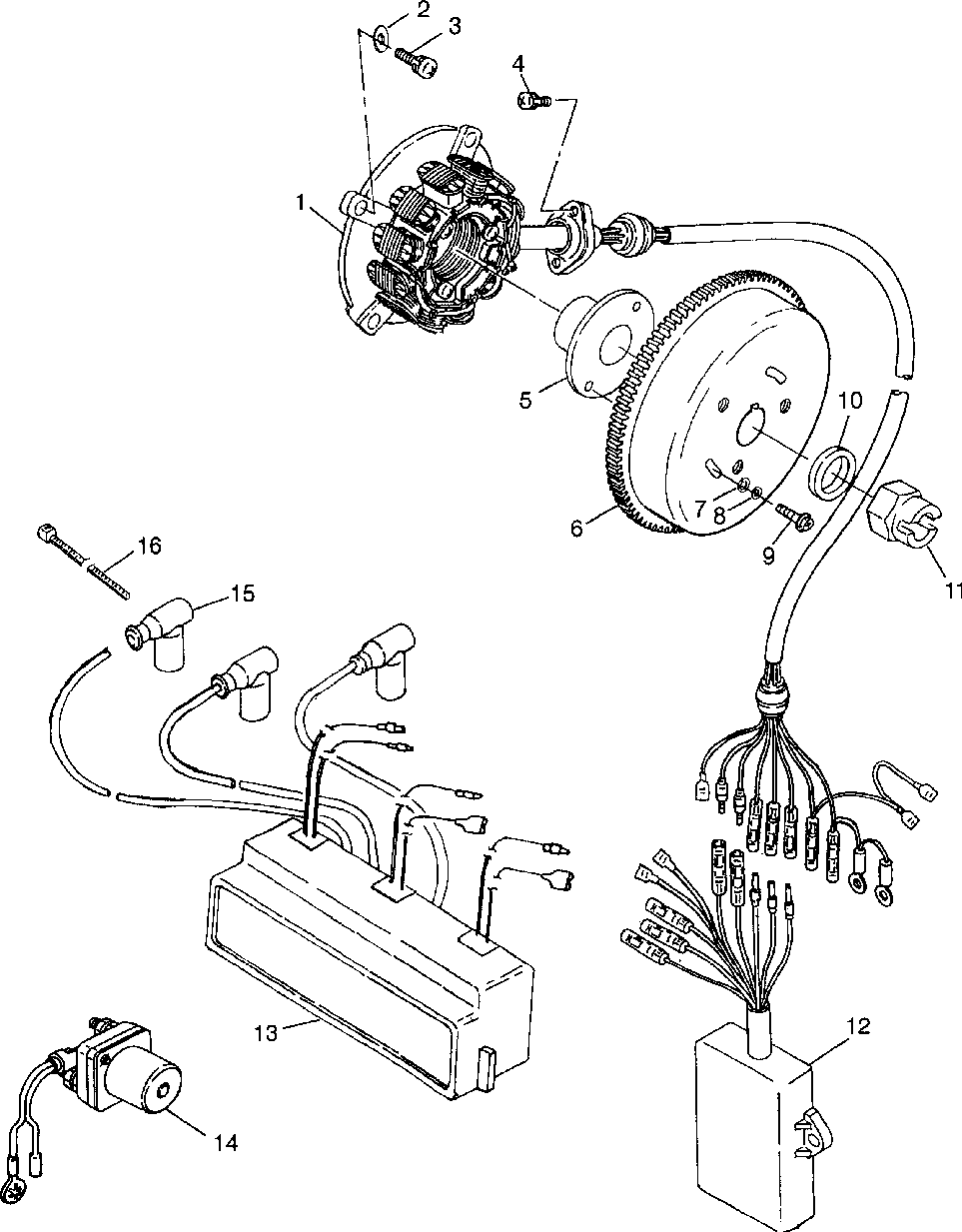 2
3
4
1
5
10
6
7
8
9
11
16
15
13
12
14