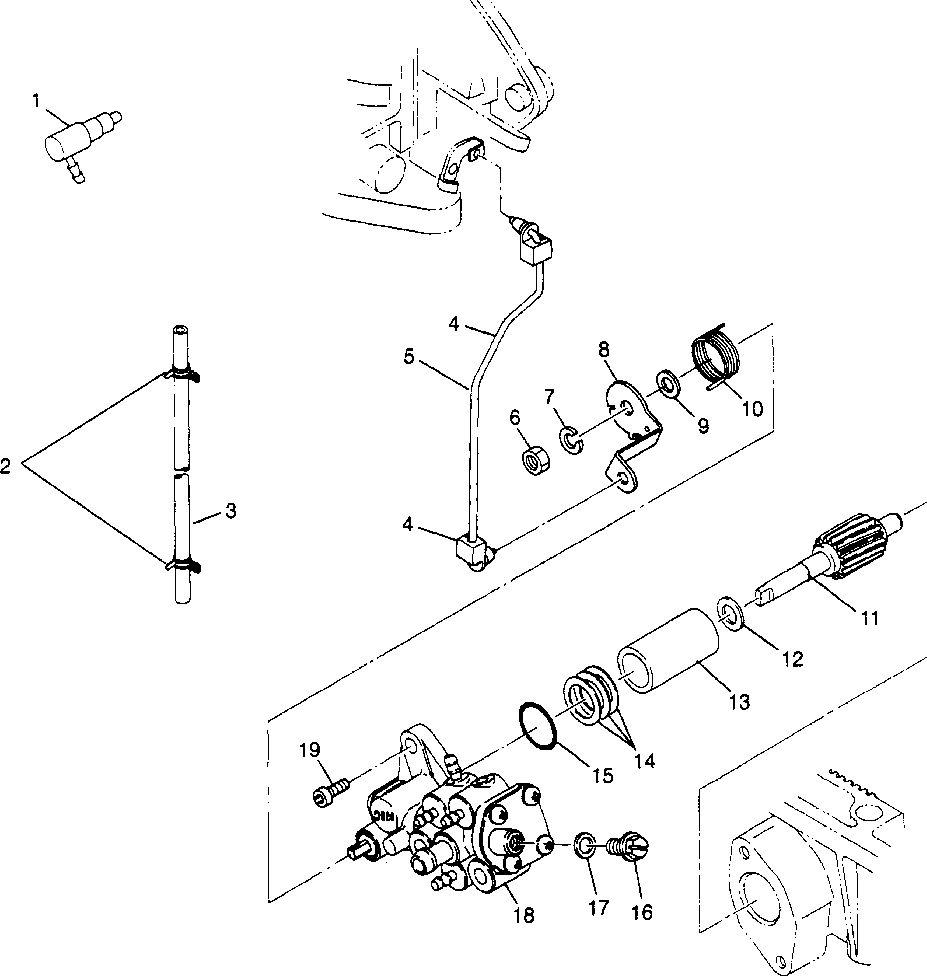 1

2

3

4

5

4

6

7

8

9

10

11

12

13

14

15

19

18

17

16