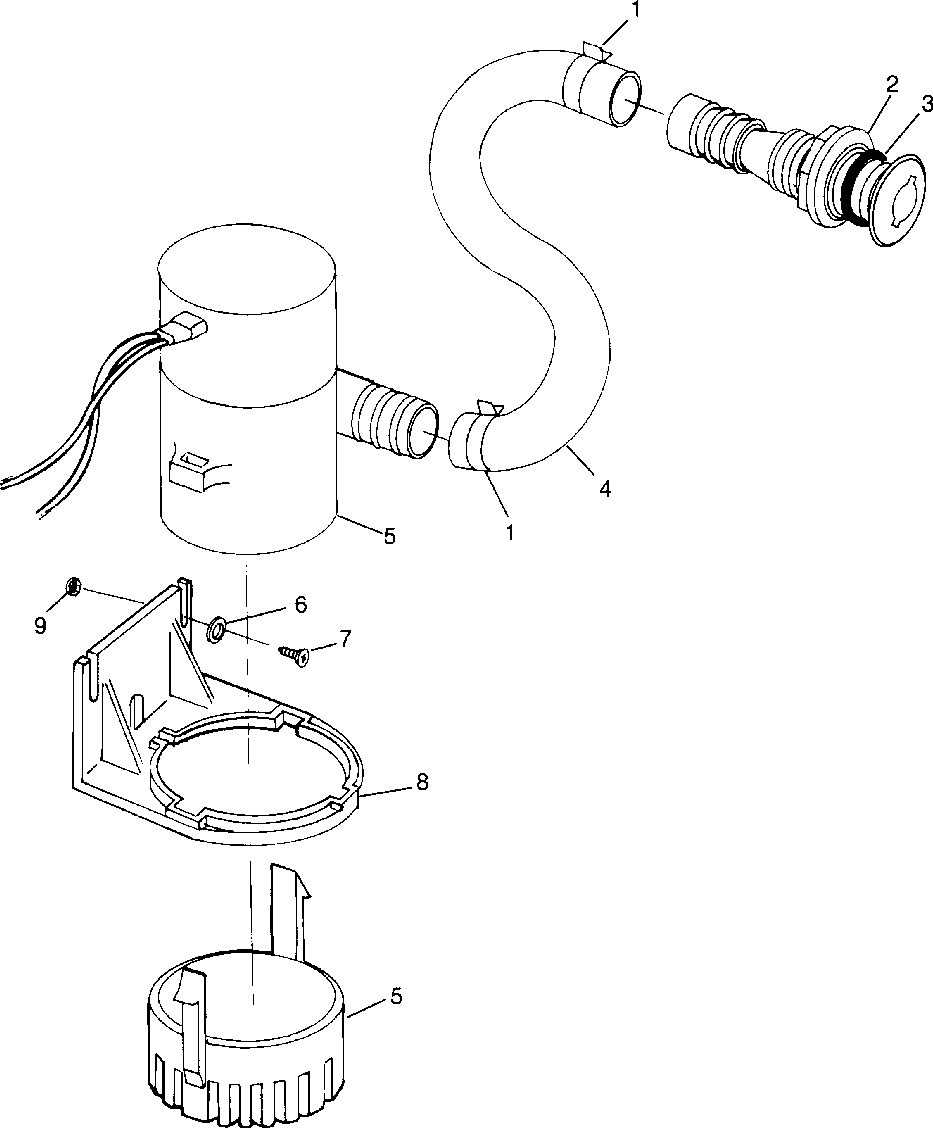 1
2
3
4
1
5
9
6
7
8
5