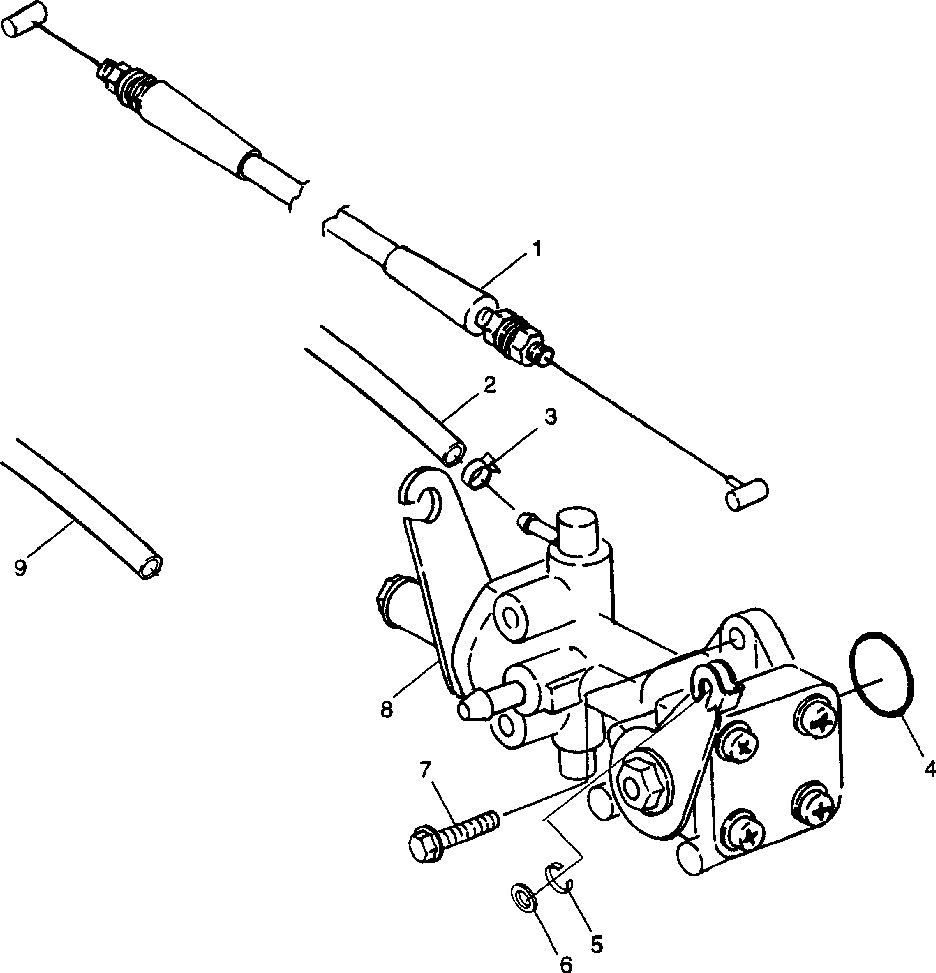 1
2
3
9
8
4
7
5
6