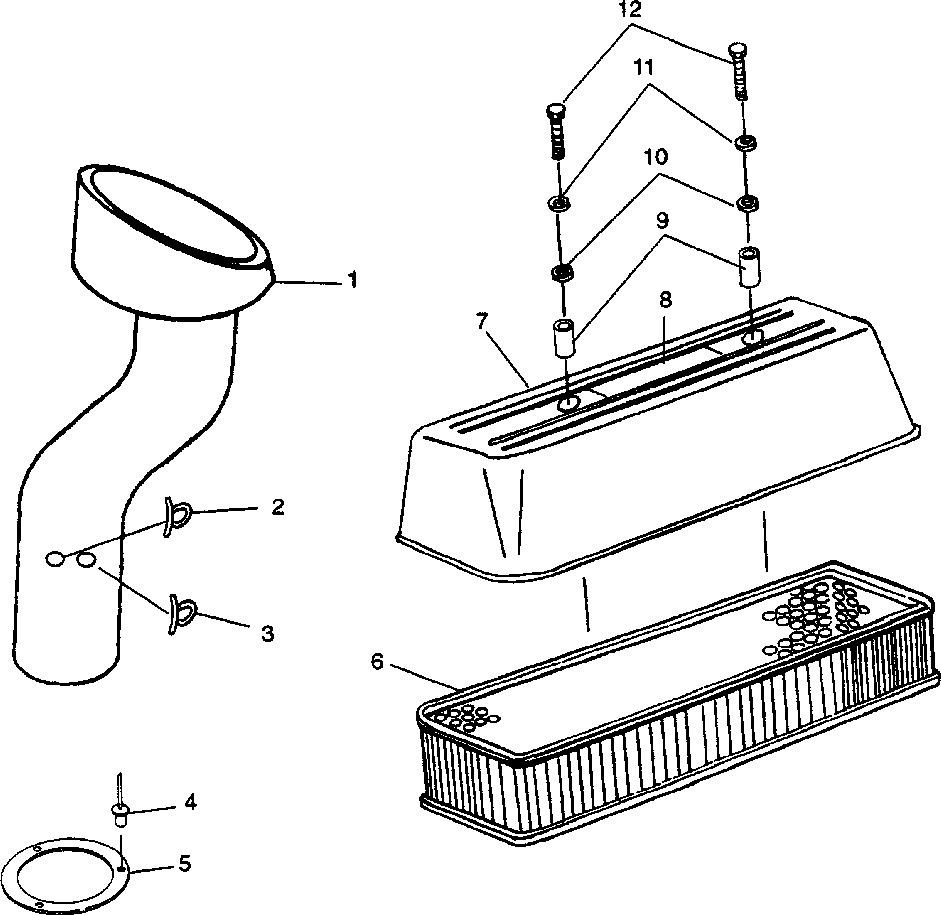 12
11
10
9
8
7
1
2
3
6
4
5