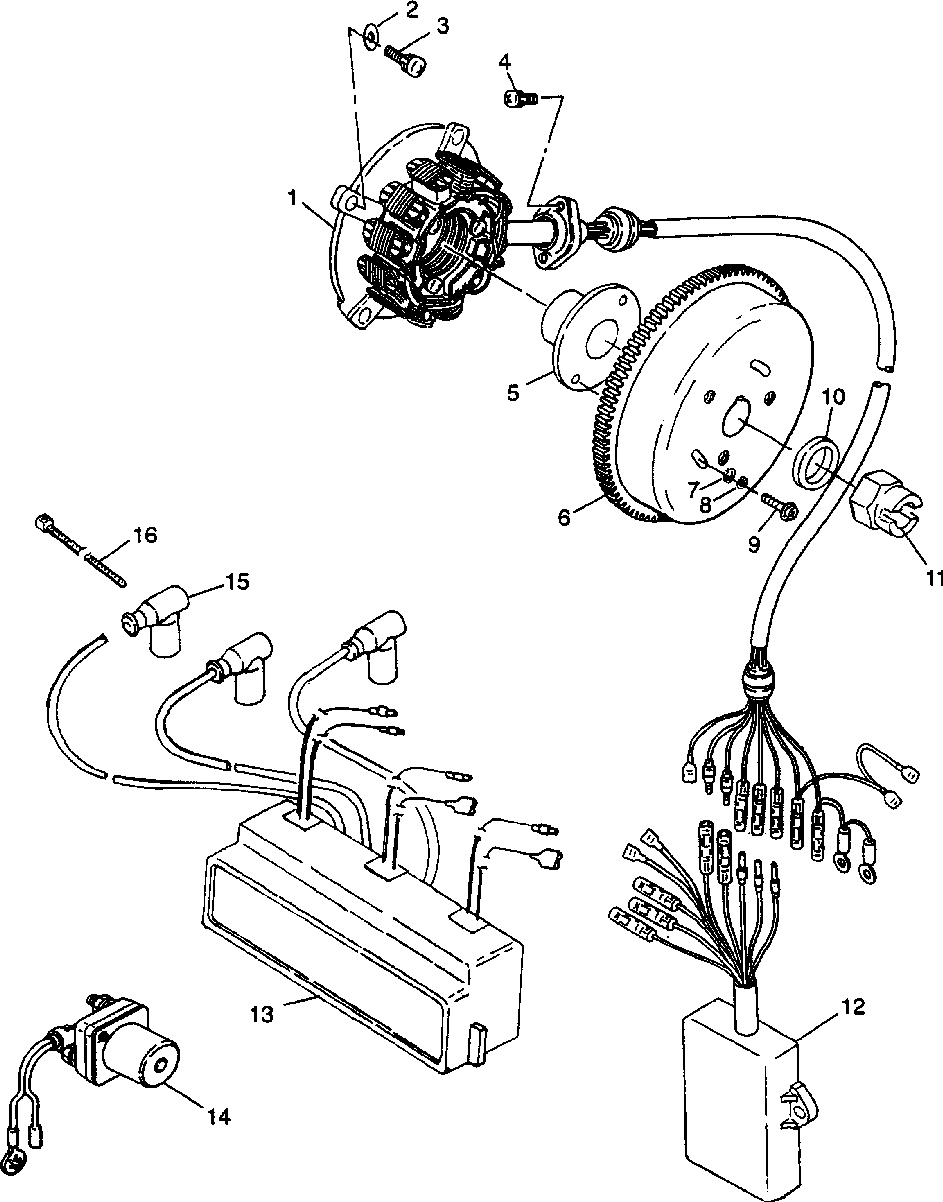 2
3
4
1
5
10
7
8
6
9
11
16
15
13
12
14