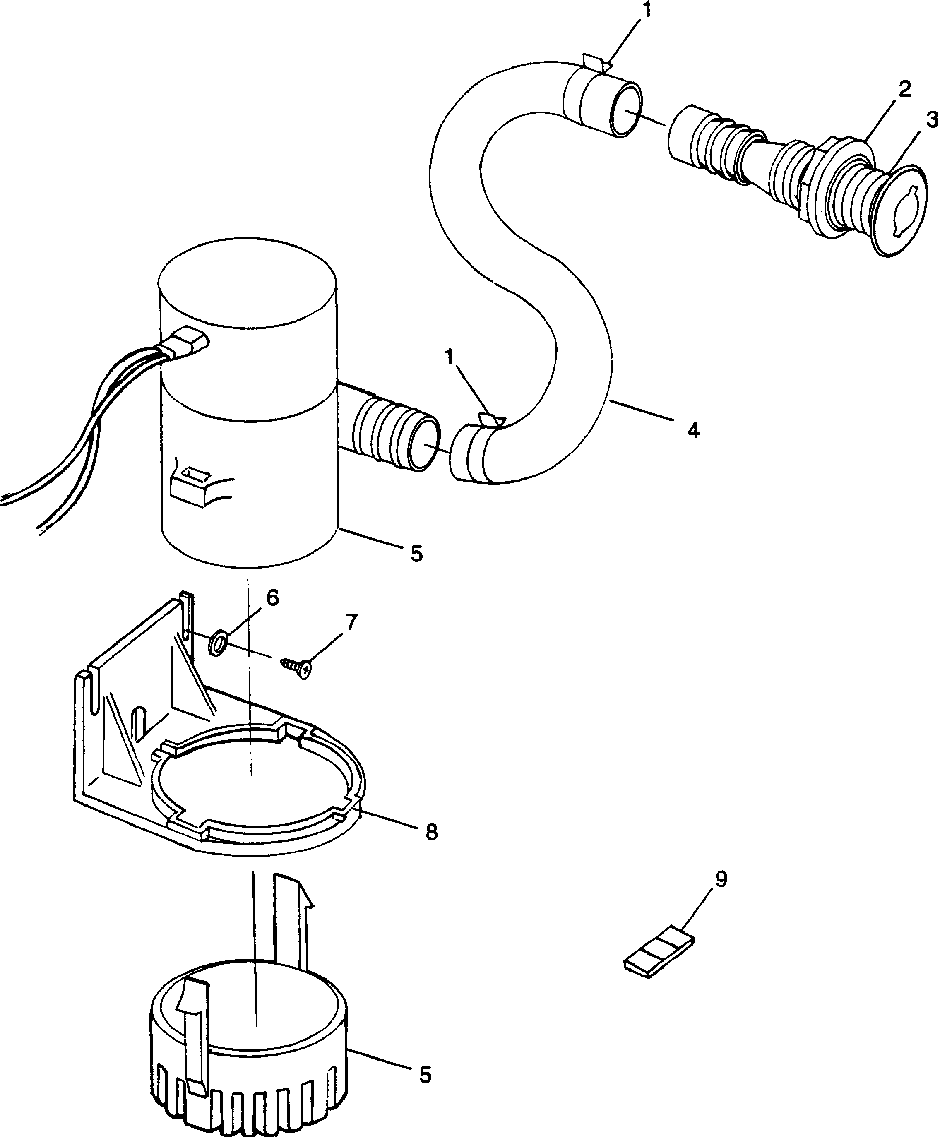 1
2
3
1
4
5
6
7
8
9
5