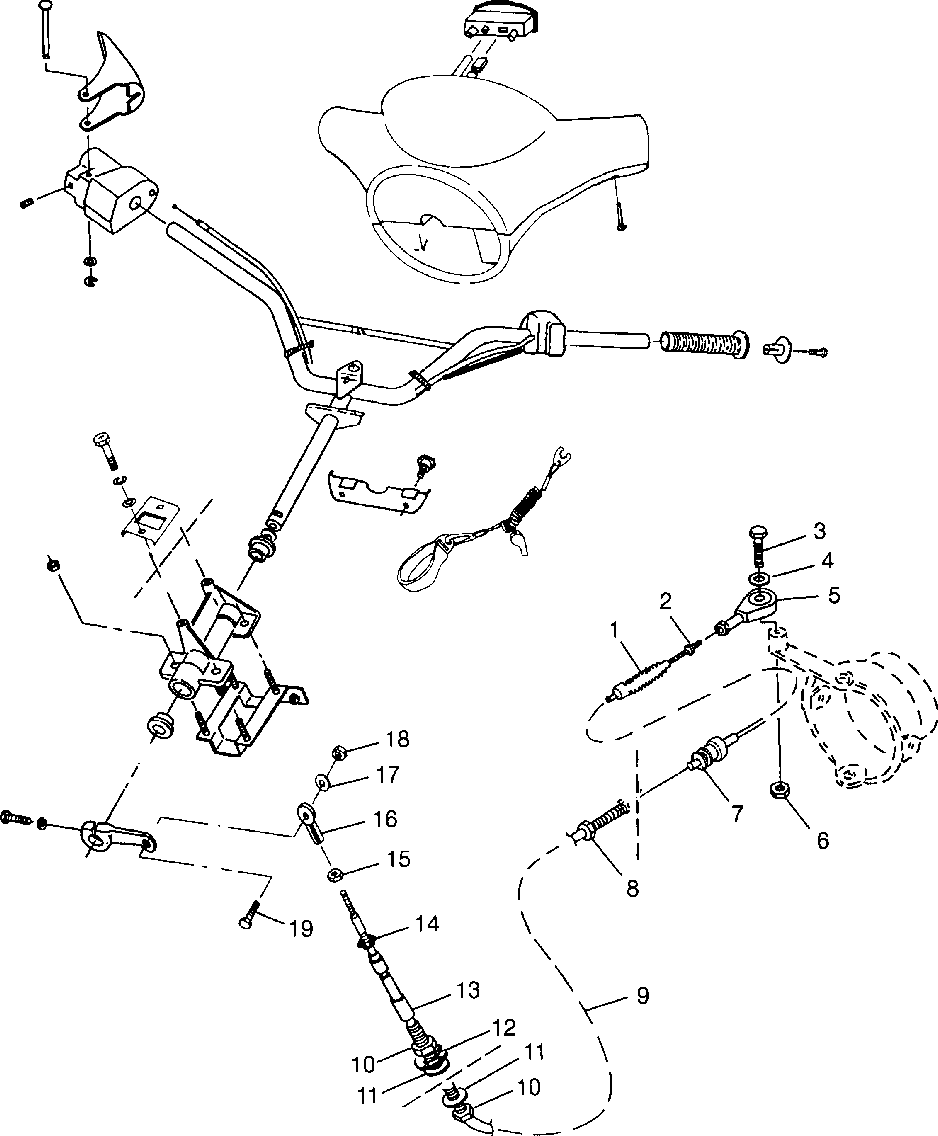 3
4
5
2
1
18
17
16
15
7
6
8
19
14
13
9
12
10
11
11
10