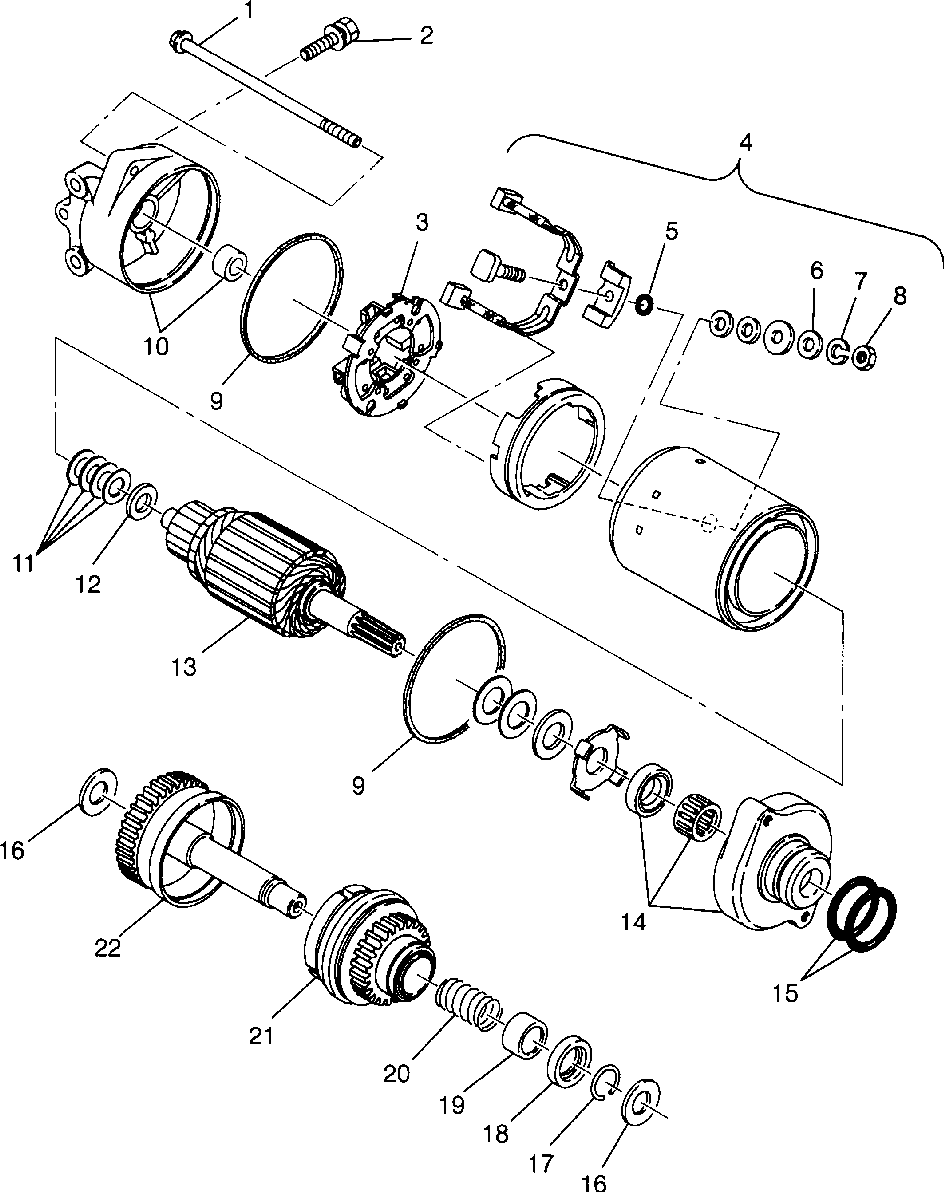 1
2
4
3
5
6
7
8
10
9
11
12
13
9
16
22
21
20
19
18
17
16
14
15