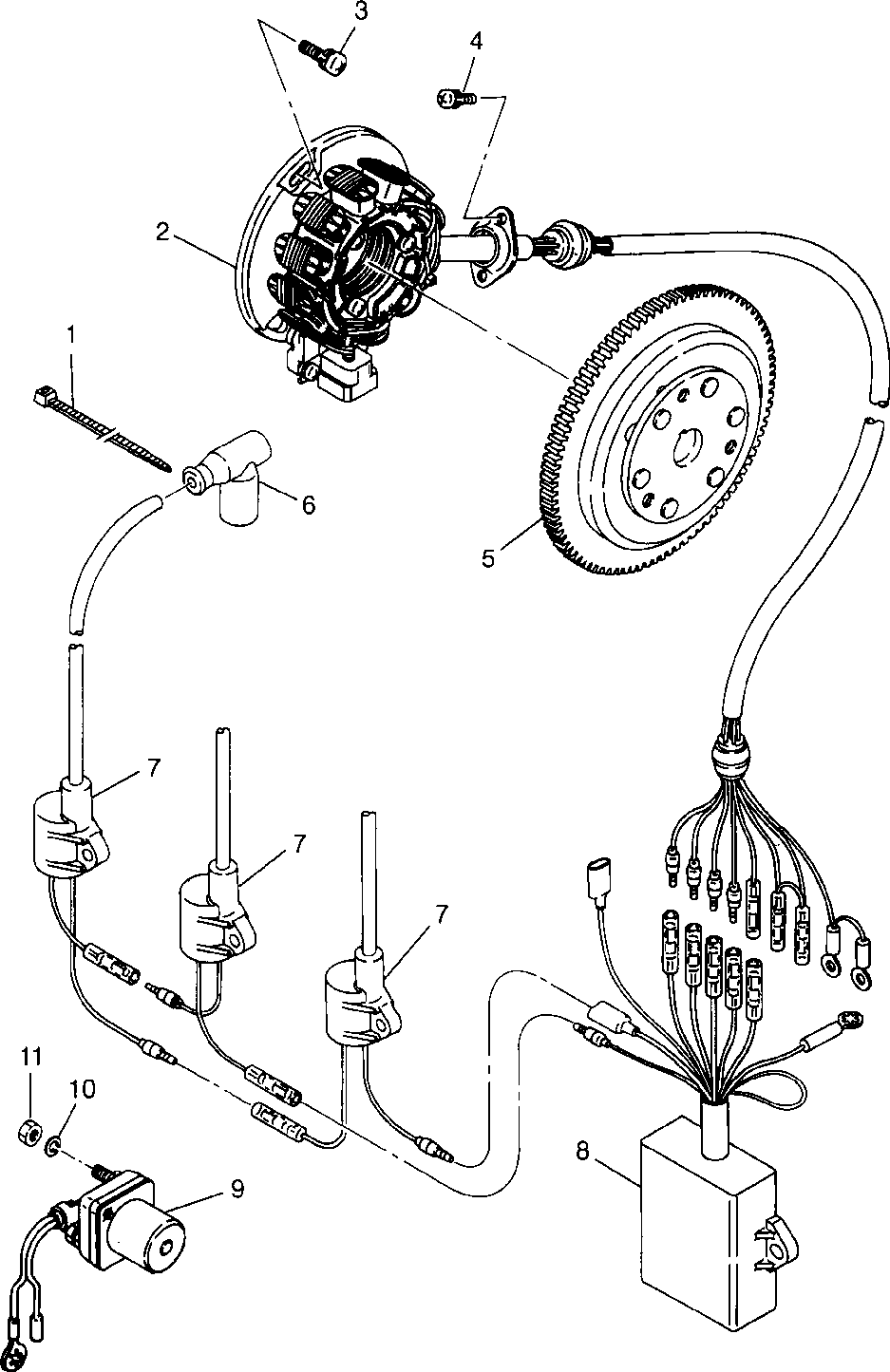 3
4
2
1
6
5
7
7
7
11
10
9
8