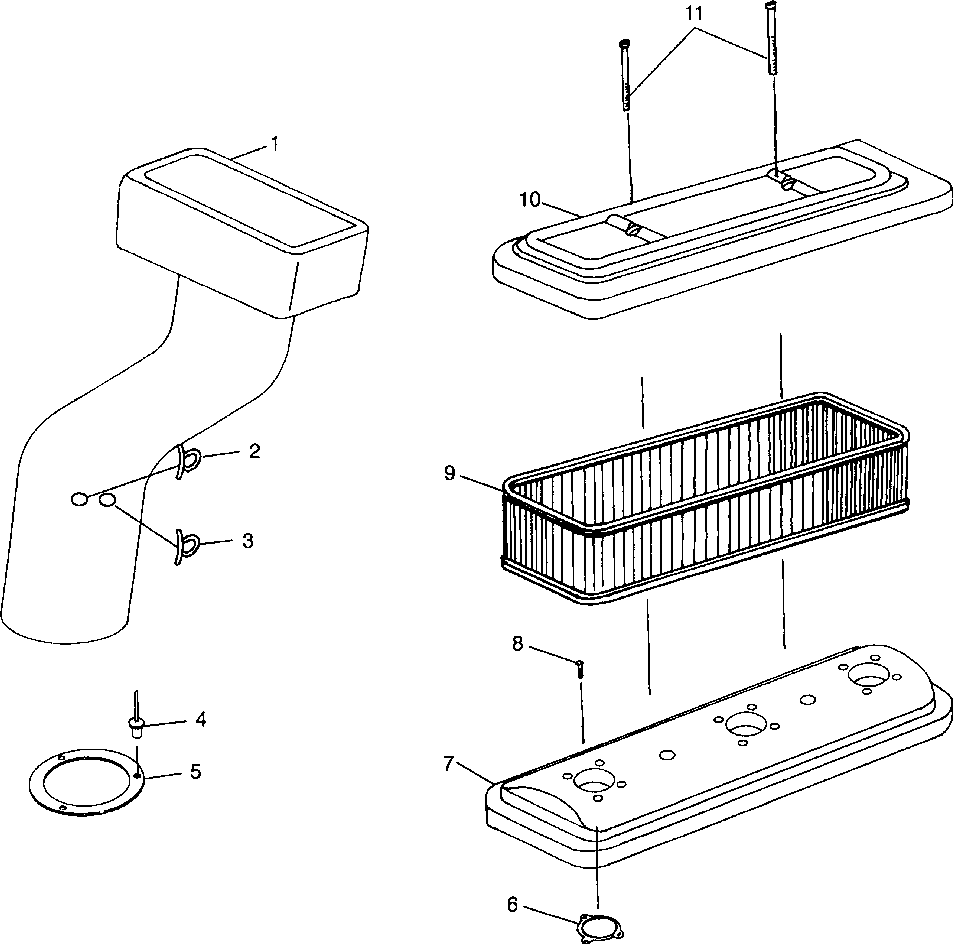 11
1
10
2
3
9
8
4
5
7
6