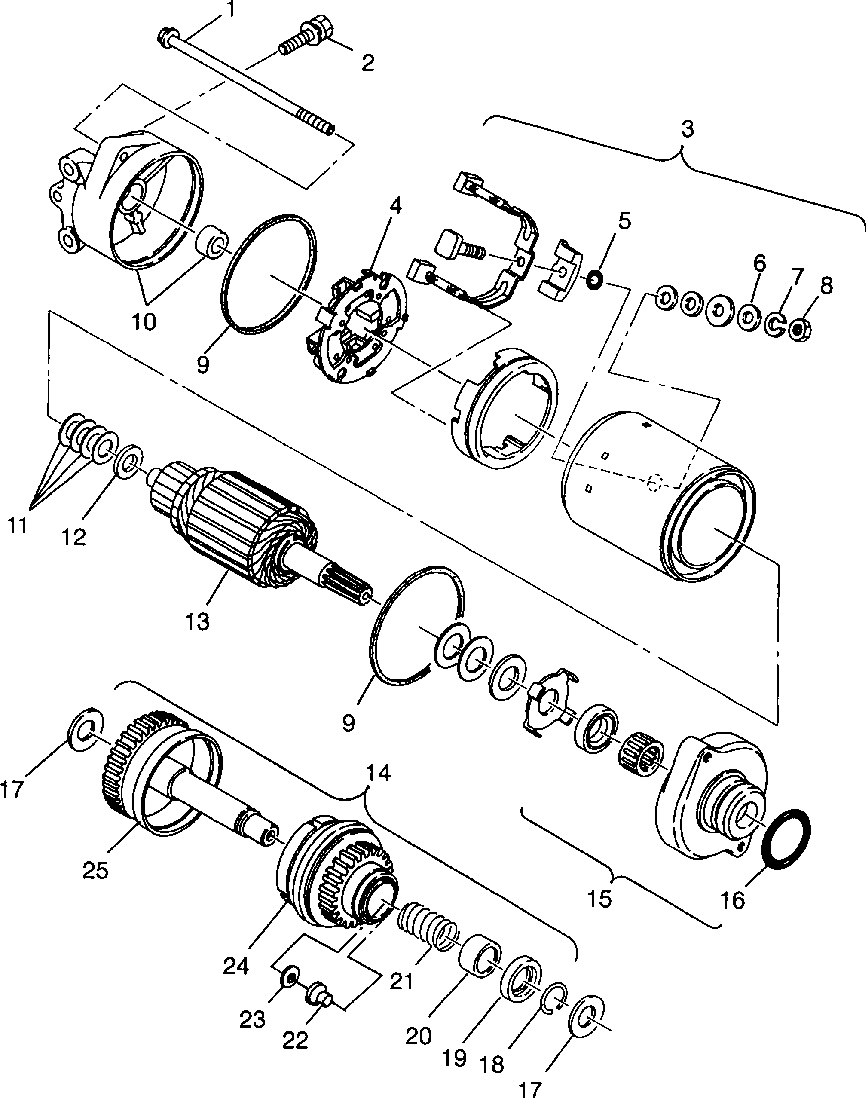 1
2
3
4
5
6
7
8
10
9
11
12
13
9
17
14
25
15
16
24
21
23
22
20
19
18
17