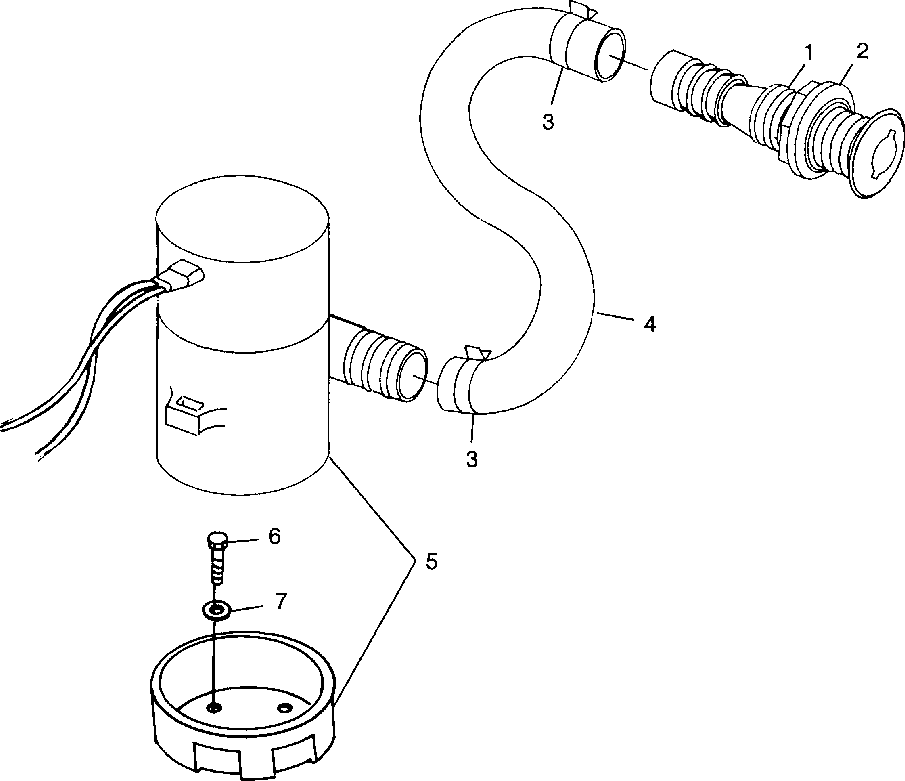 1
2
3
4
3
6
5
7