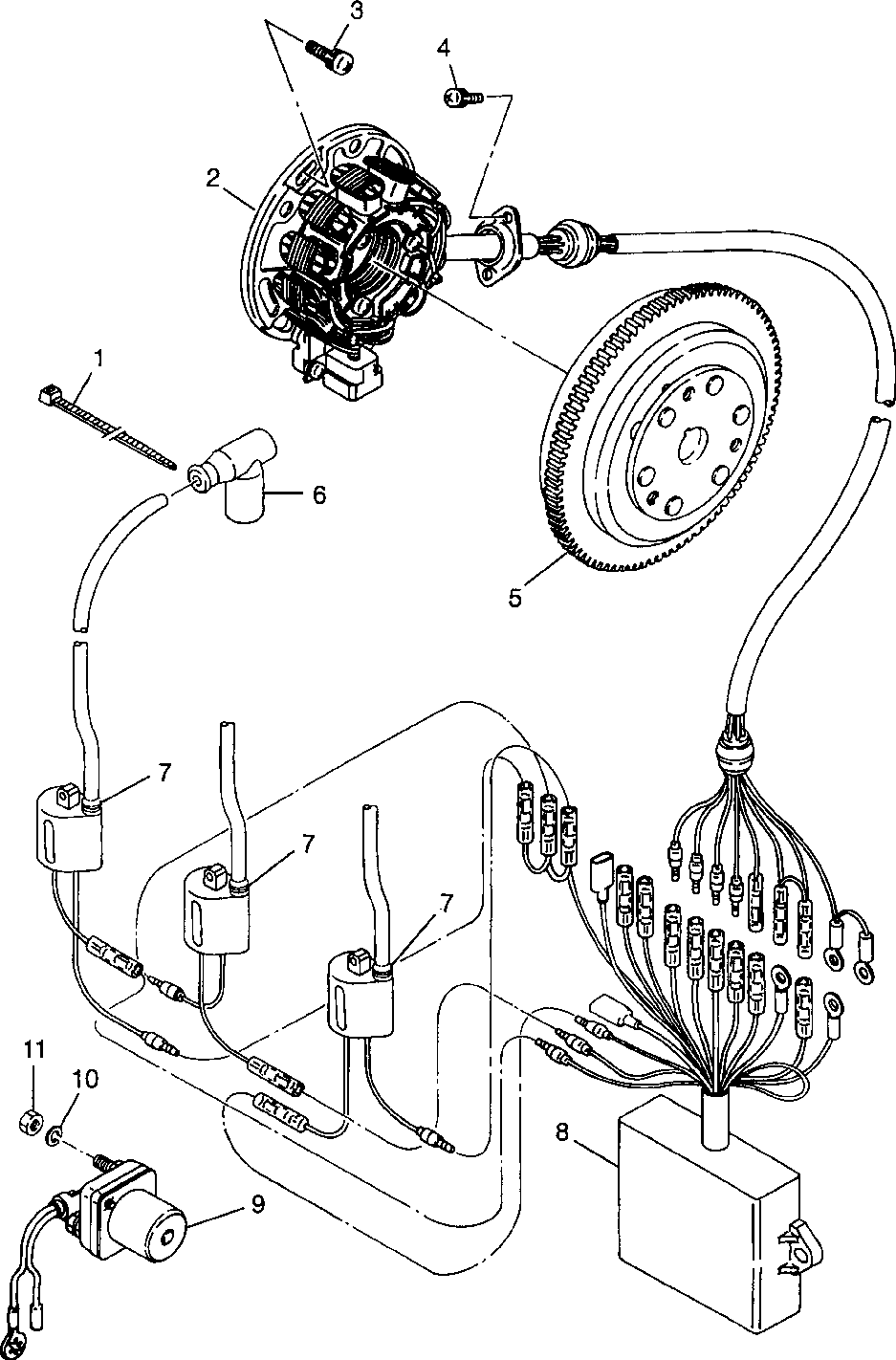 3
4
2
1
6
5
7
7
7
11
10
8
9