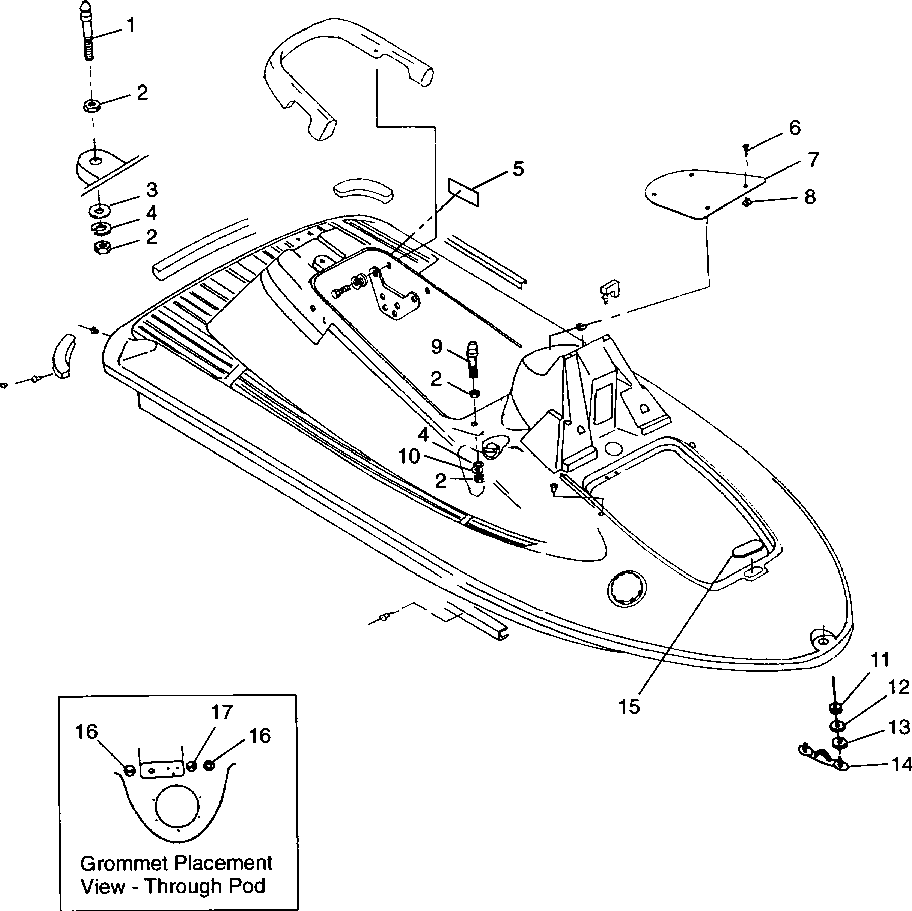 1
2
3
4
2
5
6
7
8
9
2
4
10
2
15
11
12
13
14
16
17
16
Grommet Placement View - Through Pod