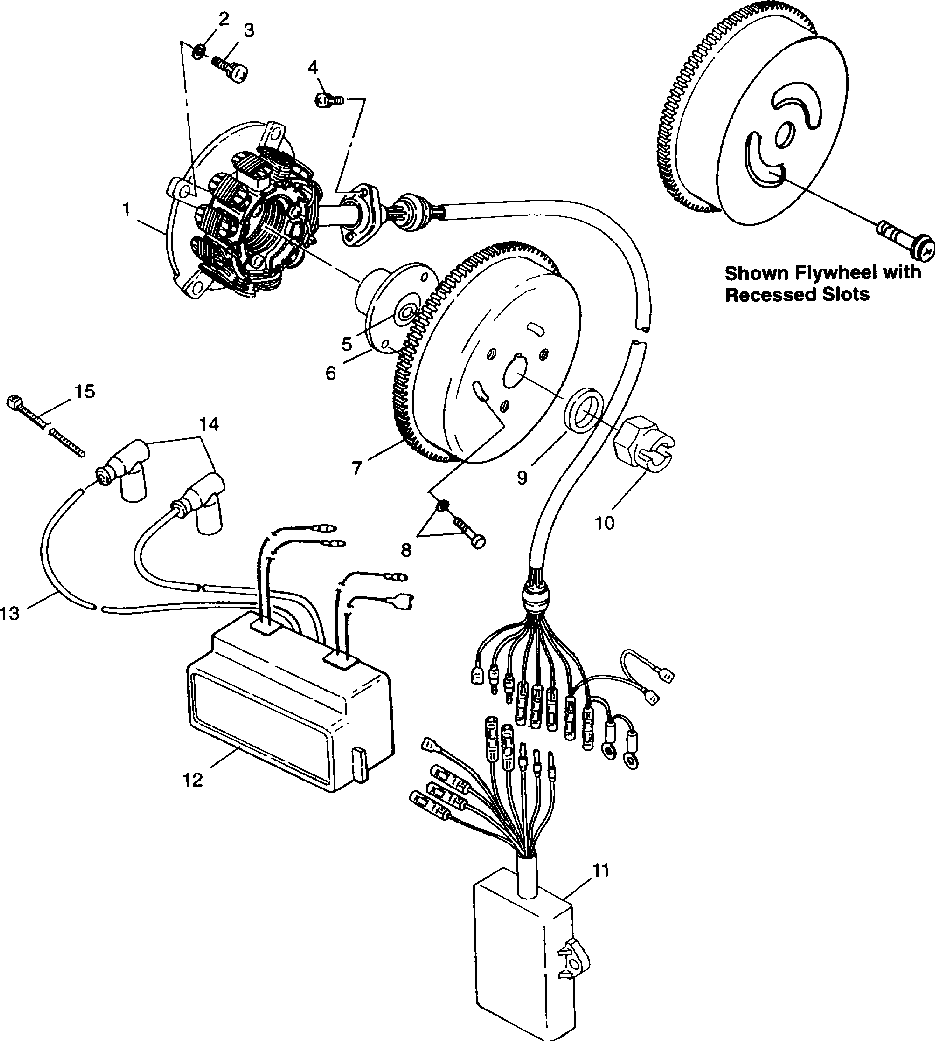 2
3
4
1
Shown Flywheel with Recessed Slots
5
6
15
14
7
9
10
8
13
12
11