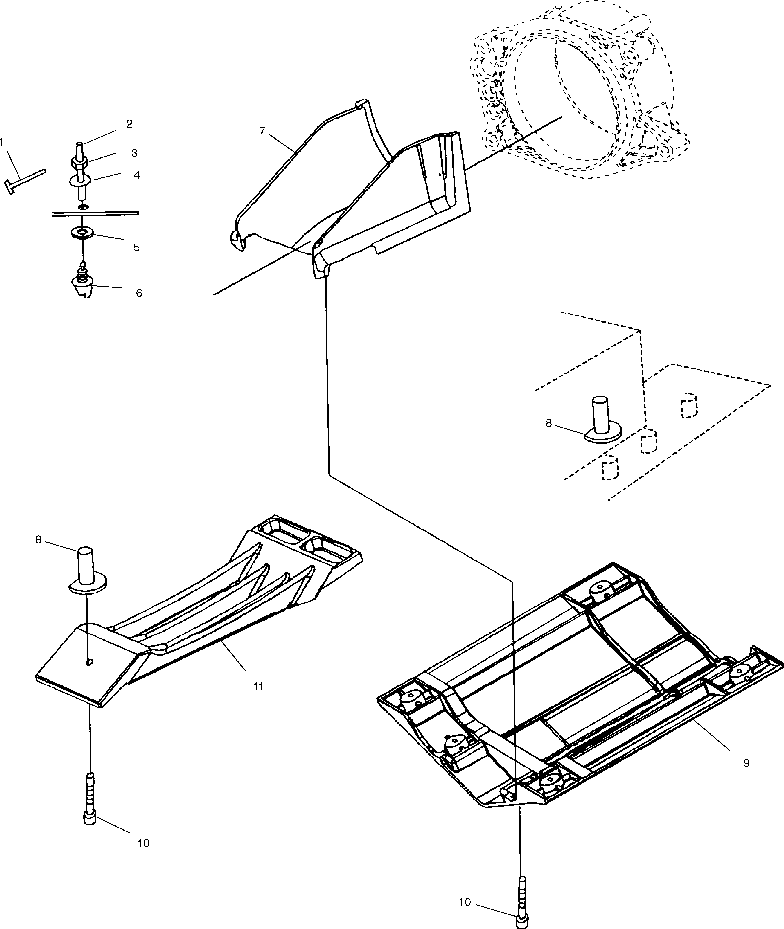 1
2
3
4
5
6
7
8
8
11
9
10
10