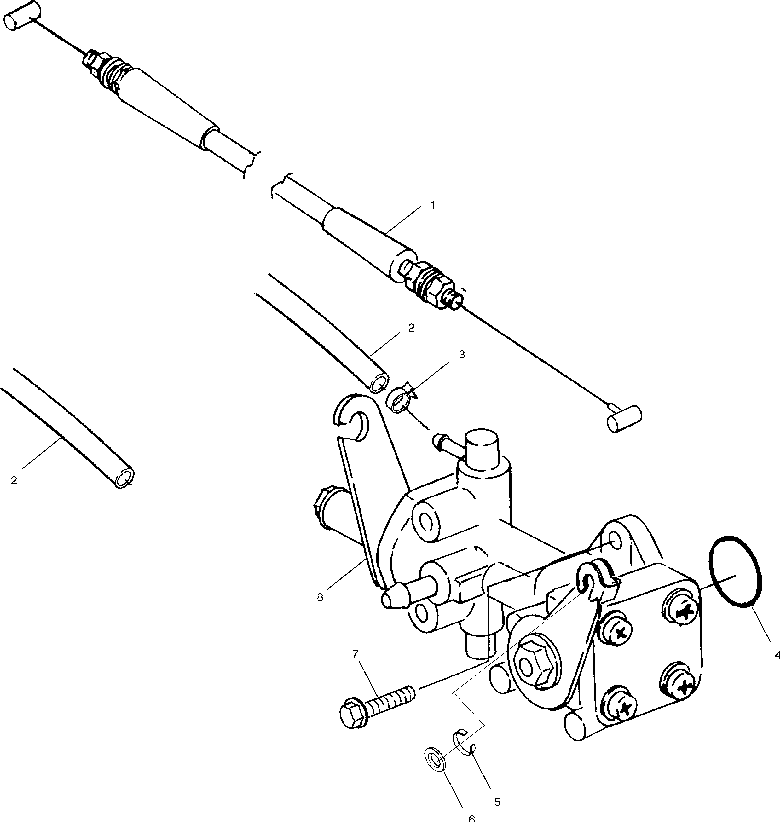 1
2
3
2
8
4
7
5
6