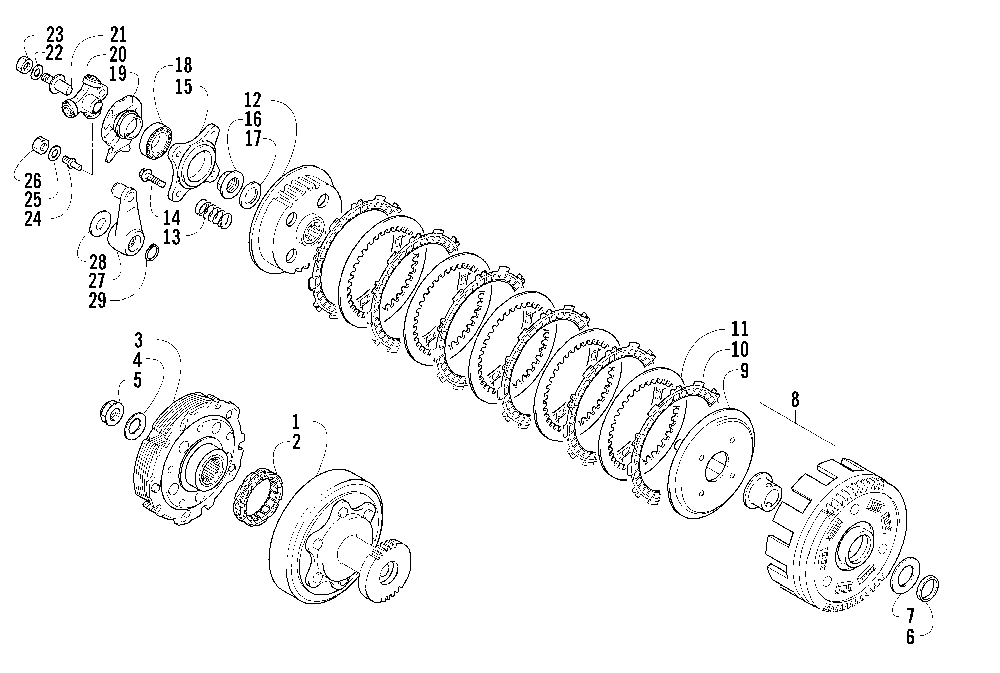 23
22
21
20
19
18
15
12
16
17
26
25
24
14
13
28
27
29
3
4
5
1
2
11
10
9
8
7
6