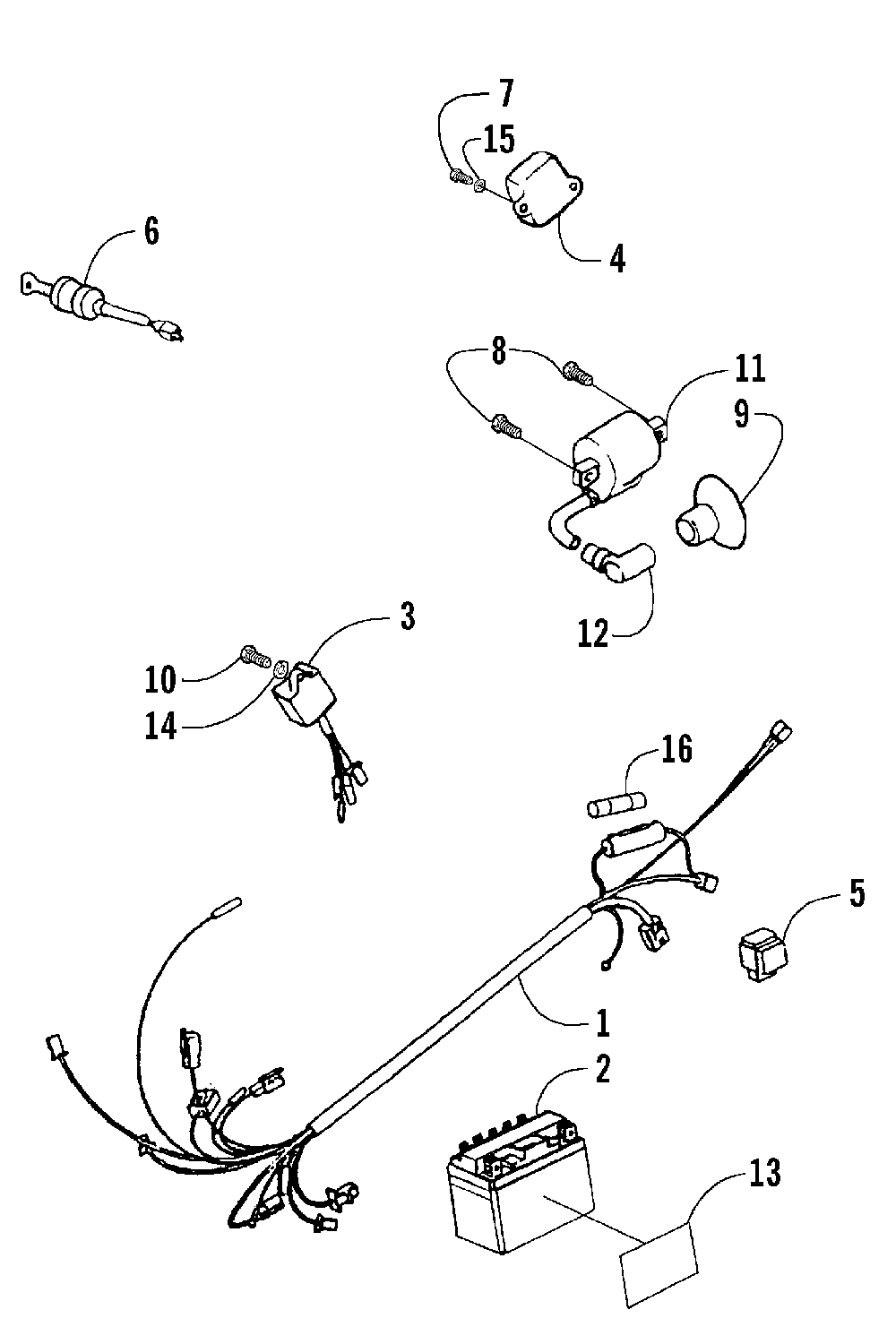 7
15
6
4
8
11
9
12
3
10
14
16
5
1
2
13