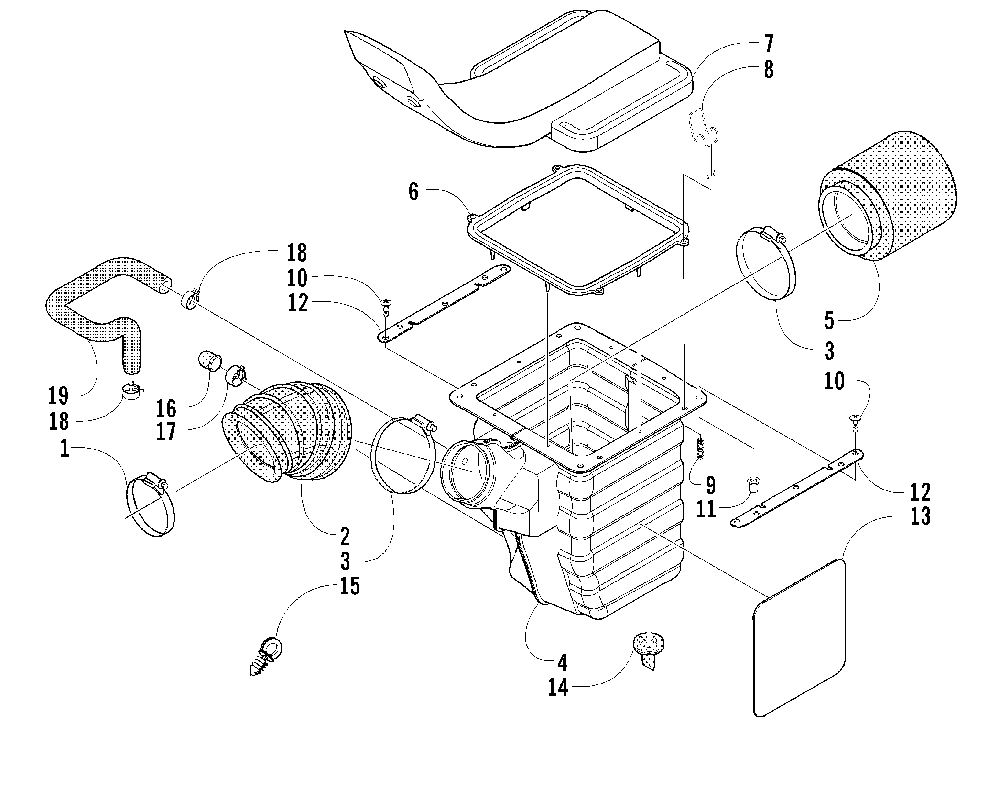 7
8
6
18
10
12
5
3
10
19
18
16
17
1
9
11
12
13
2
3
15
4
14