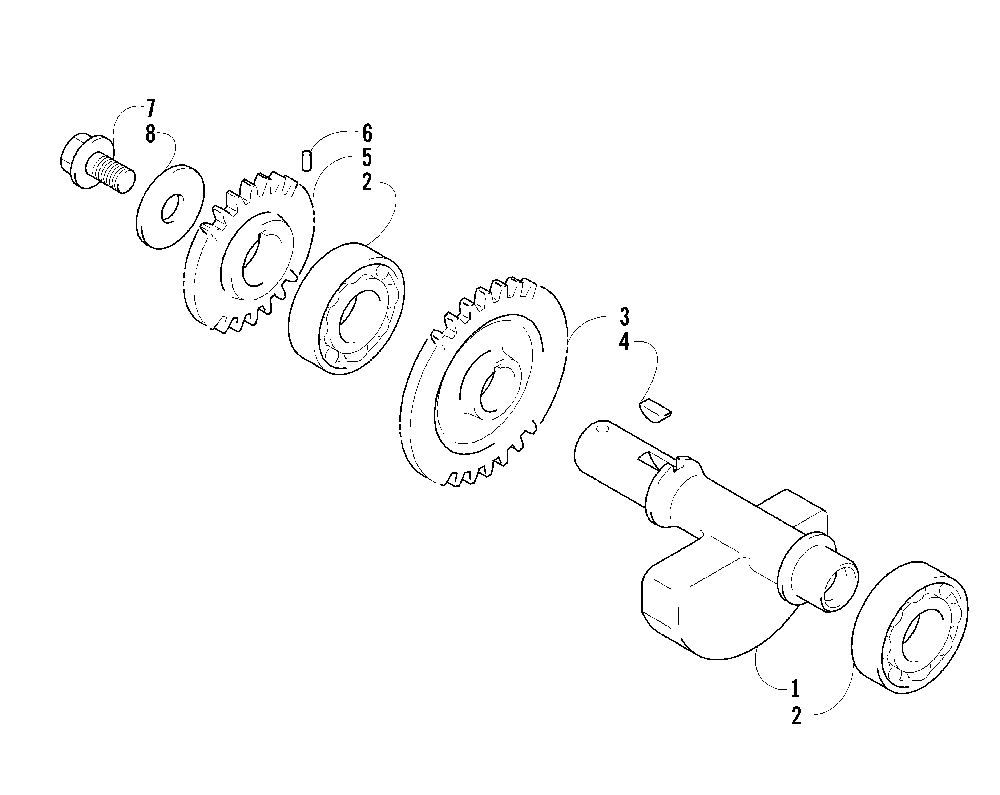 7
8
6
5
2
3
4
1
2