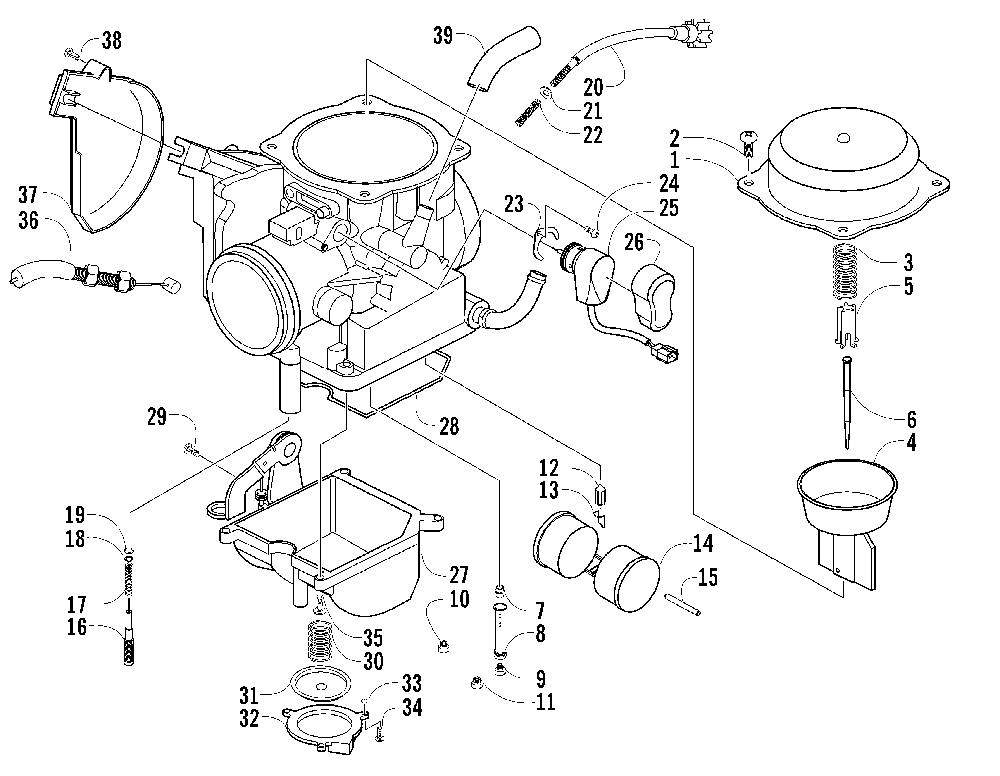 38
39
20
21
22
2
1
37
36
23
24
25
26
3
5
6
4
29
28
12
13
14
15
19
18
17
16
27
10
7
8
9
11
35
30
31
32
33
34