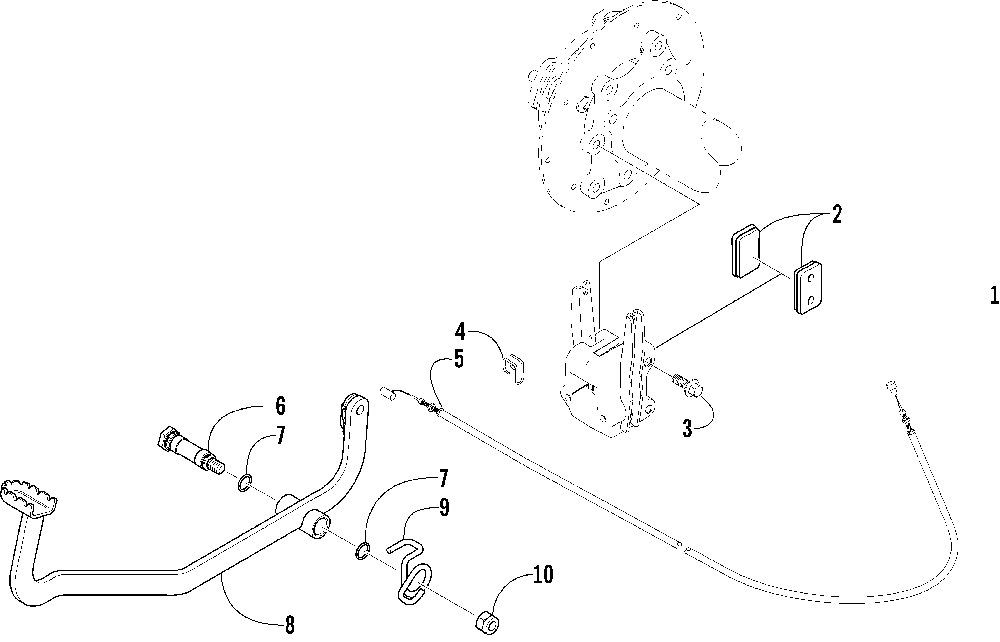 2
1
4
5
3
6
7
7
9
10
8