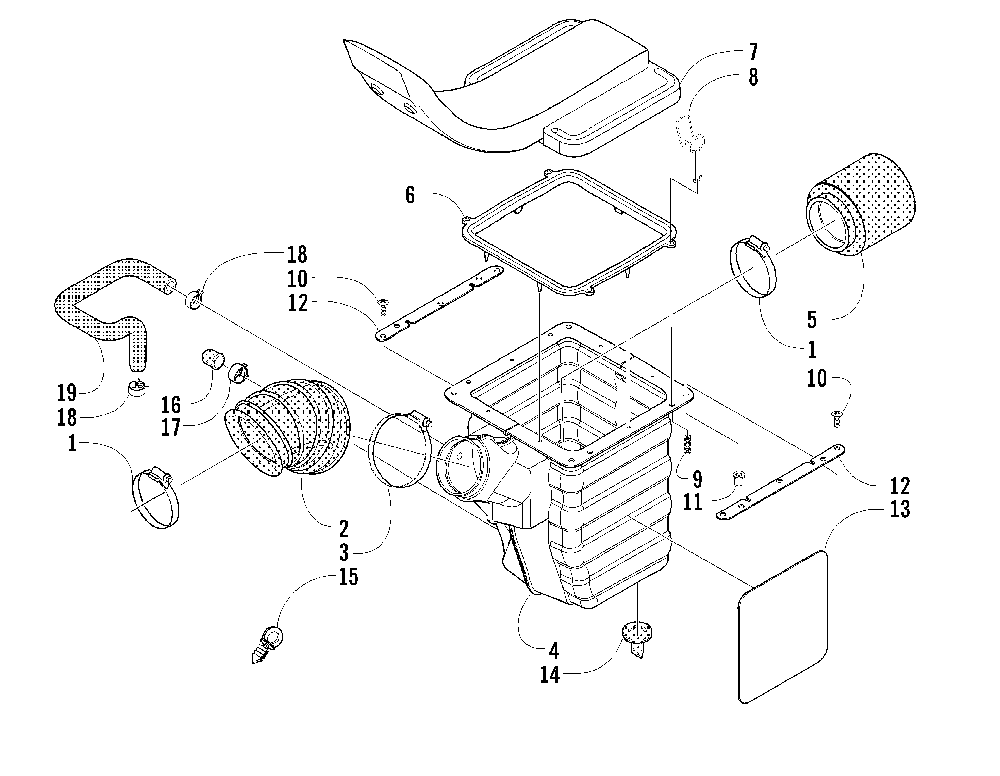 7
8
6
18
10
12
5
1
10
19
18
16
17
1
9
11
12
13
2
3
15
4
14