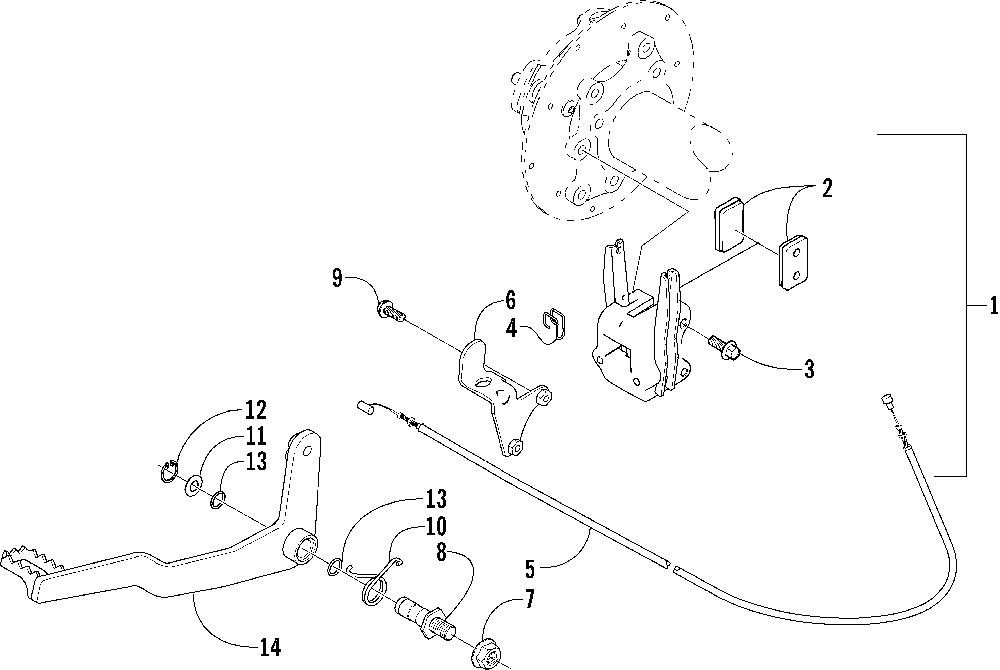 2
1
9
6
4
3
12
11
13
13
10
8
5
7
14