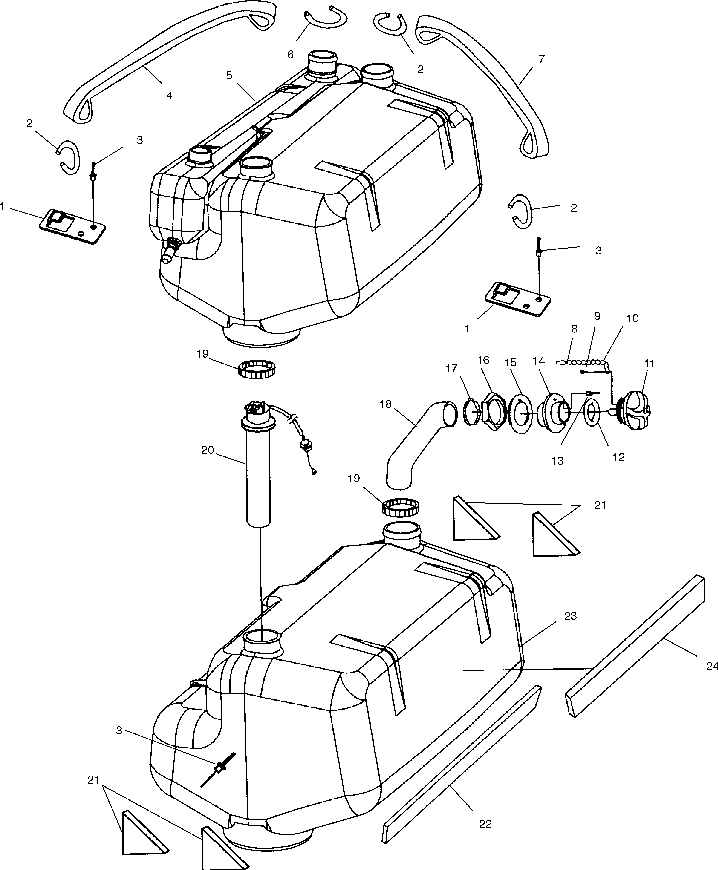 6
2
7
4
5
2
3
1
2
3
1
8
9
10
19
17
16
15
14
11
18
13
12
20
19
21
23
24
3
21
22