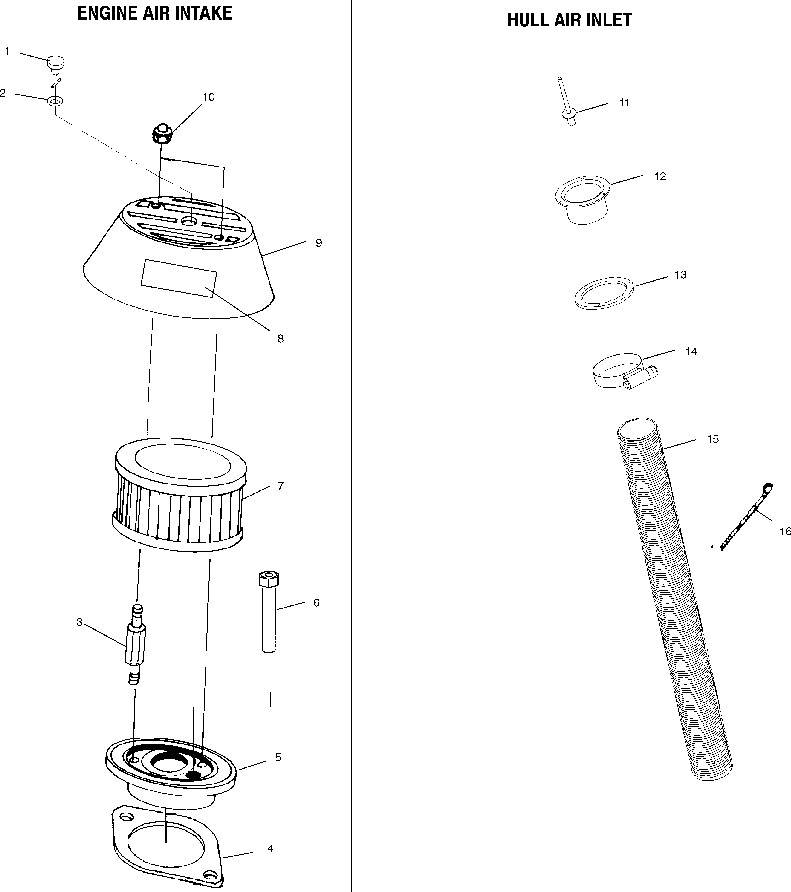 ENGINE AIR INTAKE

1
2
10
9
8
7
6
3
5
4

HULL AIR INLET

11
12
13
14
15
16