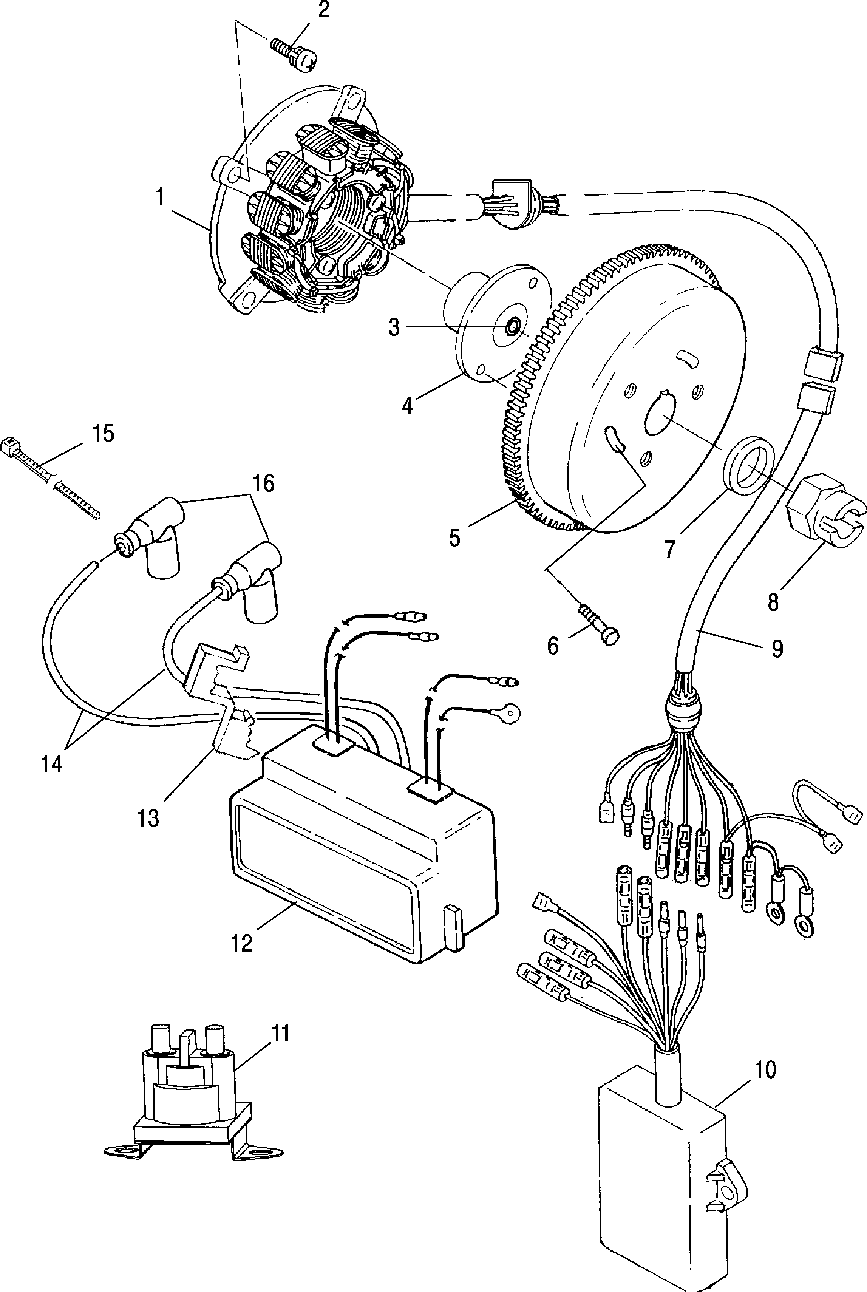 2
1
3
4
15
16
5
7
8
6
9
14
13
12
11
10