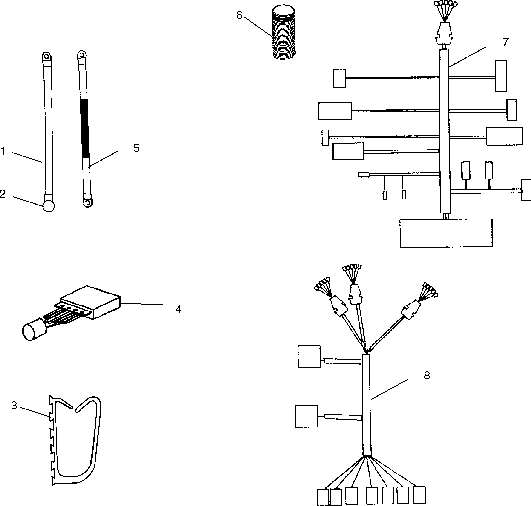 6
7
1
5
2
4
8
3