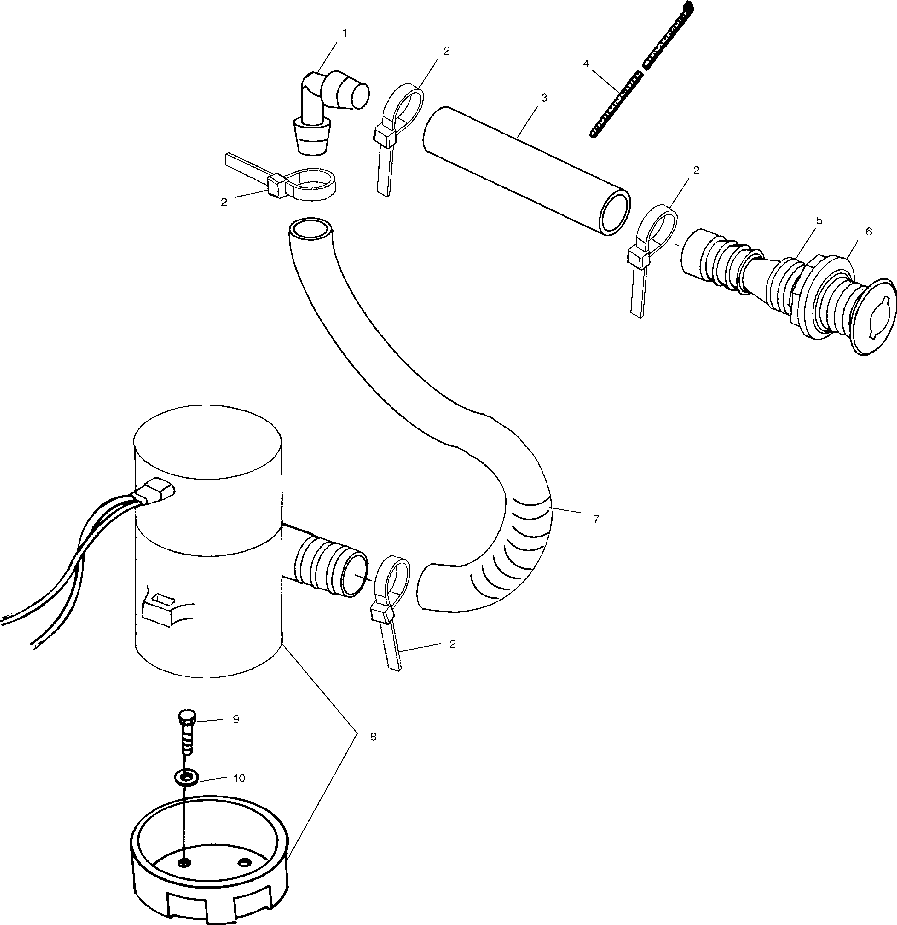 1
2
4
3
2
2
5
6
7
2
9
8
10