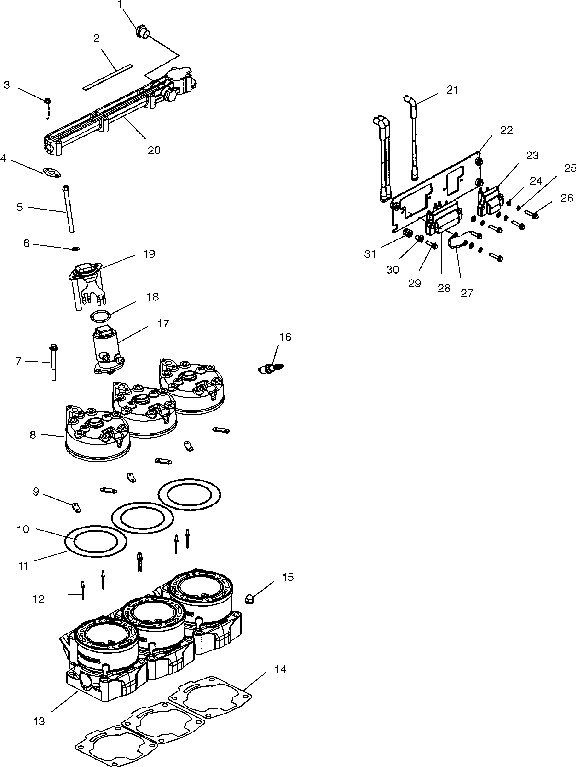 1
2
3
20
4
5
6
19
18
17
7
16
8
9
10
11
12
15
13
14
21
22
23
25
24
26
31
30
29
28
27