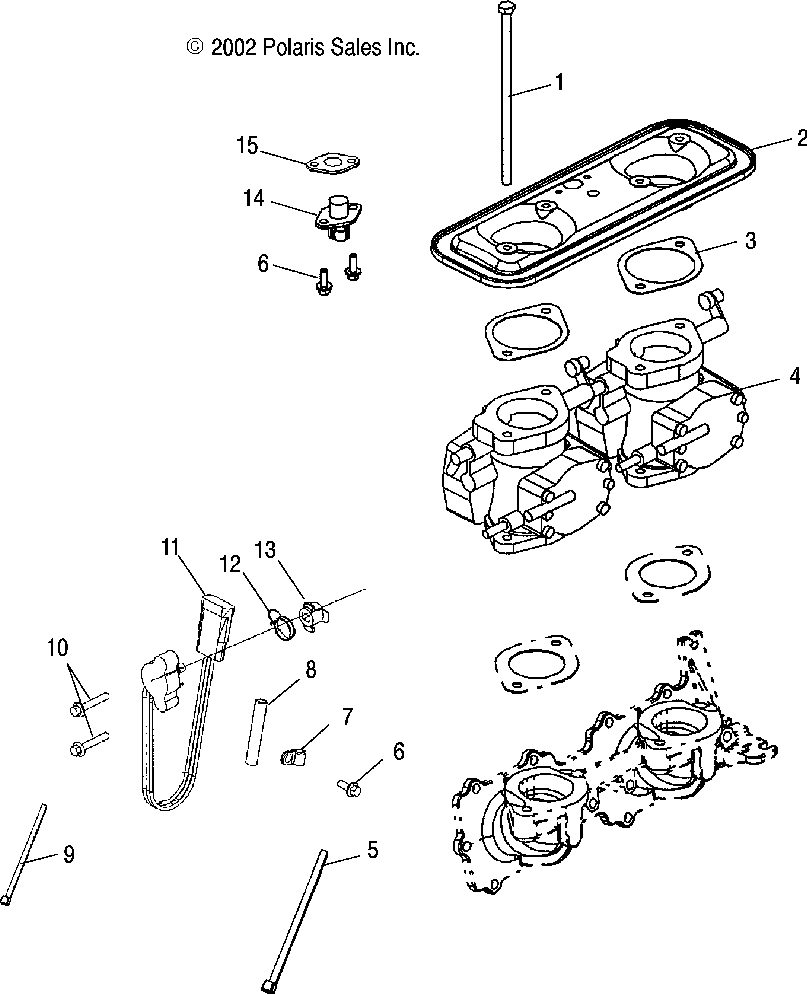 © 2002 Polaris Sales Inc.

1
2
15
14
3
6
4
11
12
13
10
8
7
6
9
5