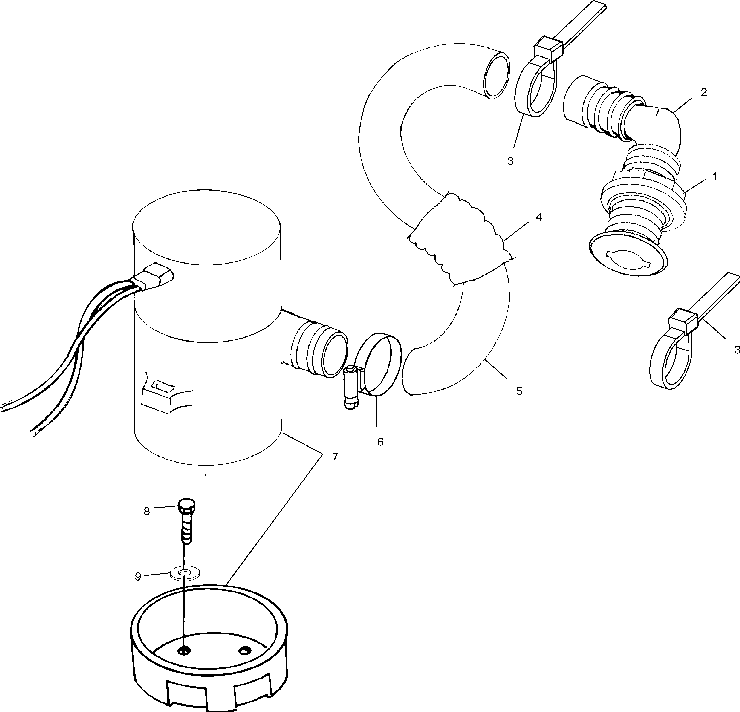 2
3
1
4
3
5
6
7
8
9