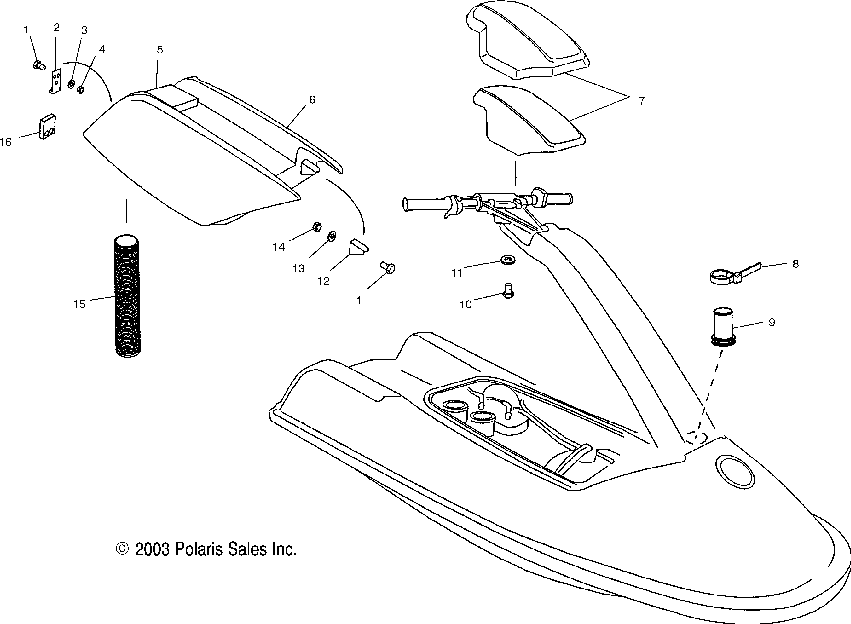 1
2
3
4
5
6
7
16
14
13
12
1
11
10
8
9
15
© 2003 Polaris Sales Inc.